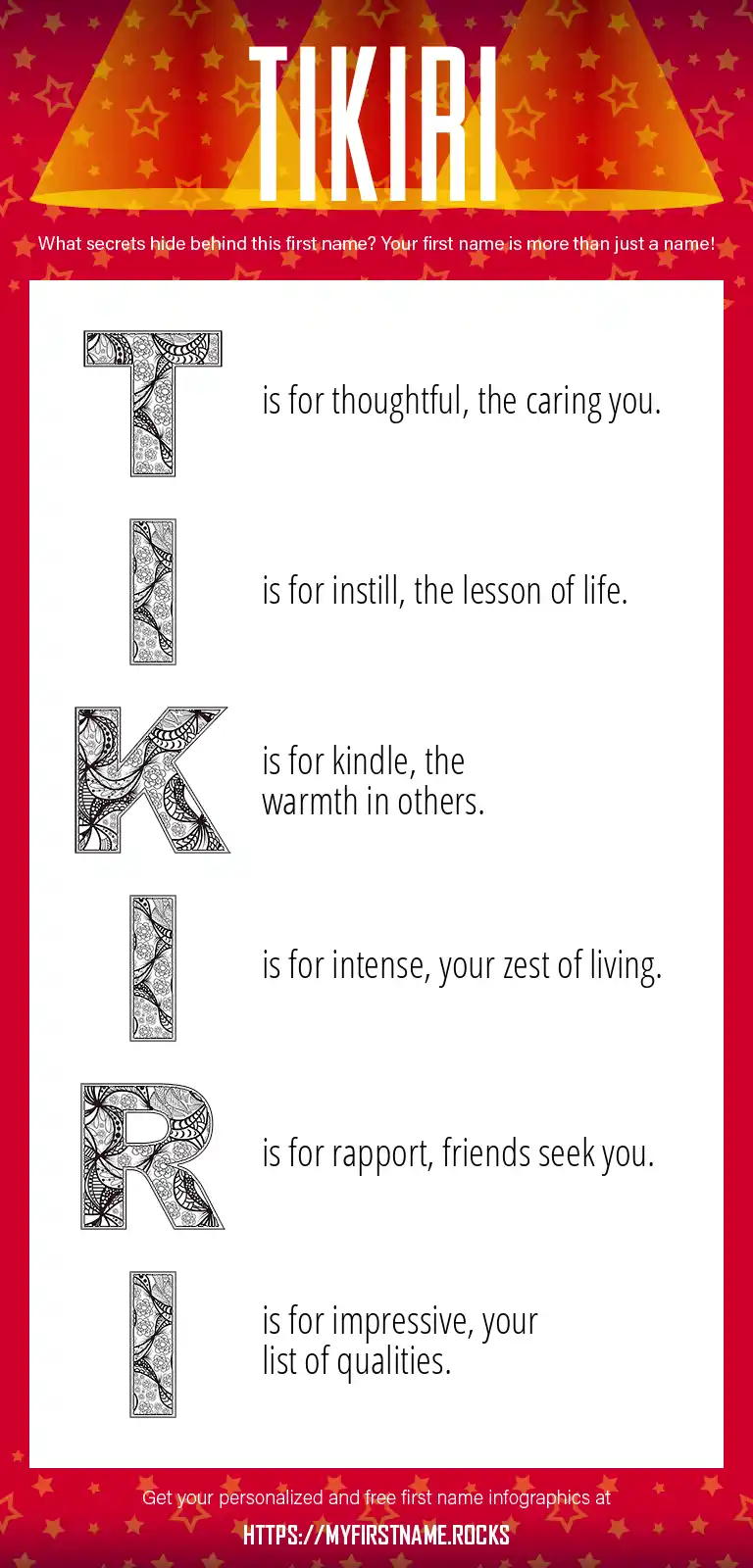 TIKIRI

What secrets hide behind this first name? Your first name is more than just a name!

T is for thoughtful, the caring you.

I is for instill, the lesson of life.

K is for kindle, the warmth in others.

I is for intense, your zest of living.

R is for rapport, friends seek you.

I is for impressive, your list of qualities.

Get your personalized and free first name infographics at

HTTPS://MYFIRSTNAME.ROCKS