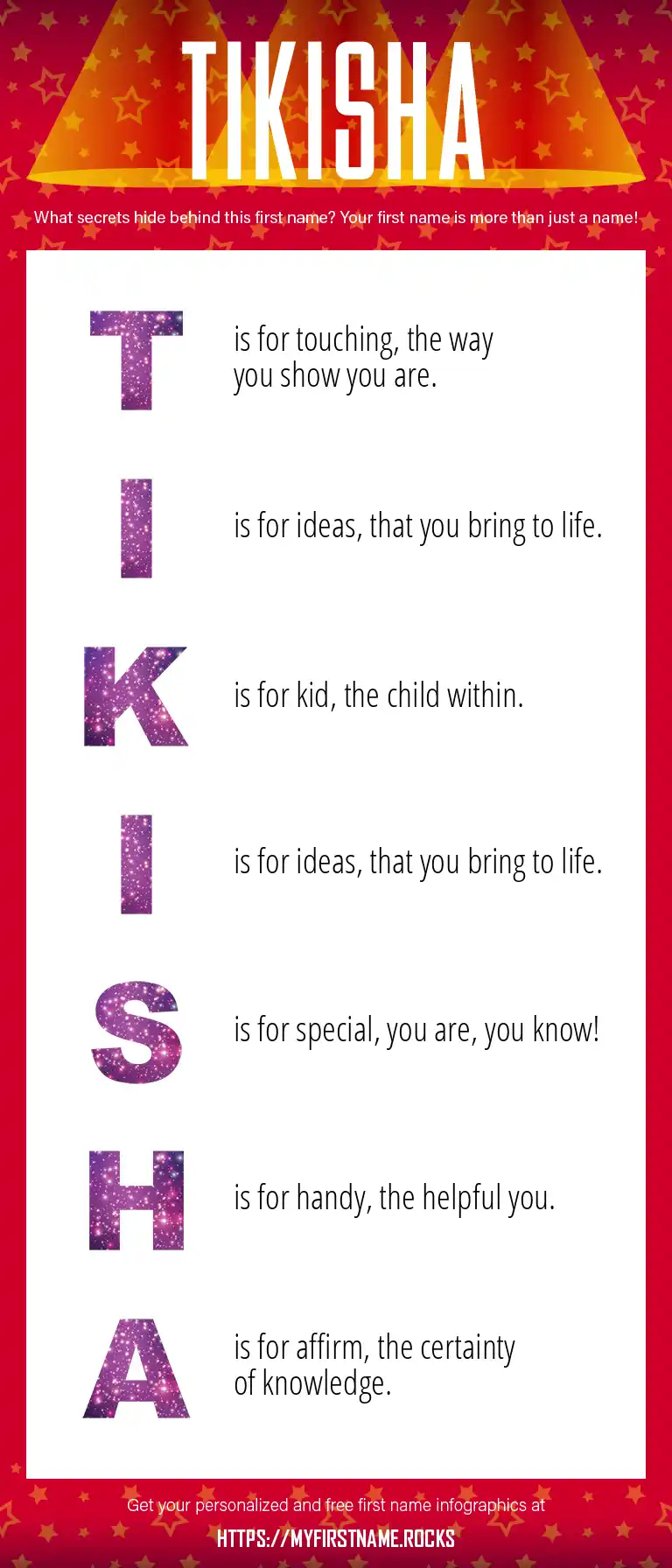 TIKISHA

What secrets hide behind this first name? Your first name is more than just a name!

T is for touching, the way you show you are.

I is for ideas, that you bring to life.

K is for kid, the child within.

I is for ideas, that you bring to life.

S is for special, you are, you know!

H is for handy, the helpful you.

A is for affirm, the certainty of knowledge.

Get your personalized and free first name infographics at

HTTPS://MYFIRSTNAME.ROCKS