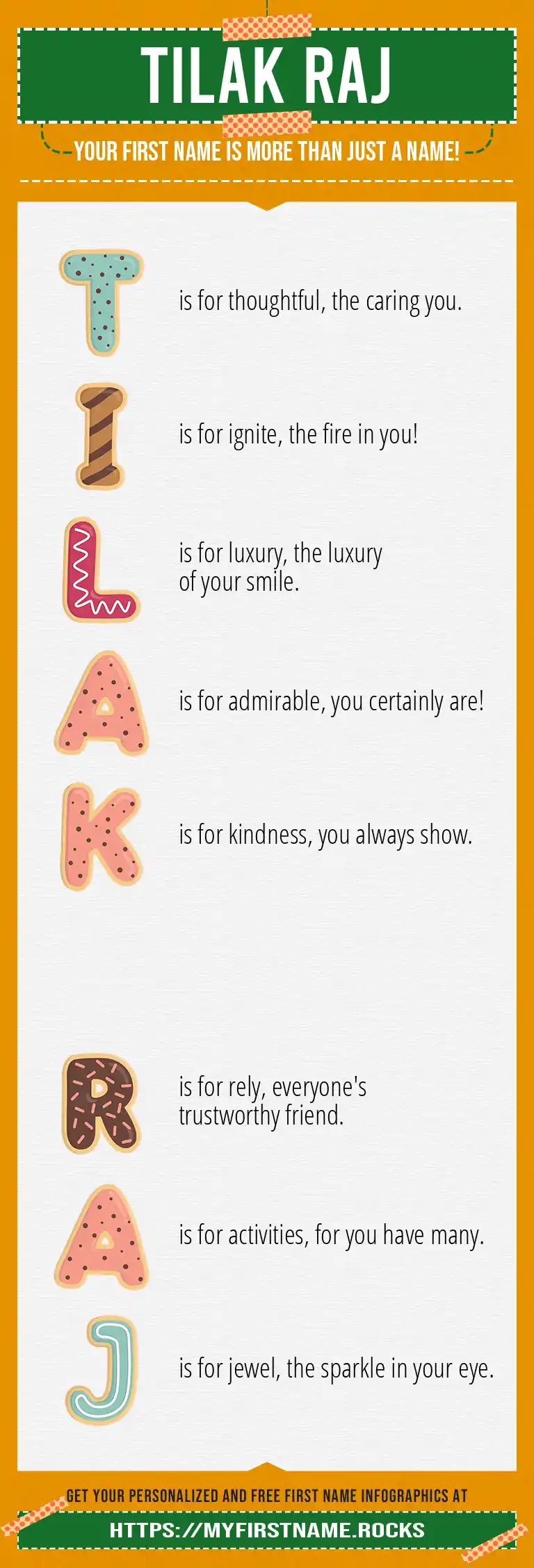 TILAK RAJ

YOUR FIRST NAME IS MORE THAN JUST A NAME!

T is for thoughtful, the caring you.

I is for ignite, the fire in you!

L is for luxury, the luxury of your smile.

A is for admirable, you certainly are!

K is for kindness, you always show.

R is for rely, everyone's trustworthy friend.

A is for activities, for you have many.

J is for jewel, the sparkle in your eye.

GET YOUR PERSONALIZED AND FREE FIRST NAME INFOGRAPHICS AT

HTTPS://MYFIRSTNAME.ROCKS