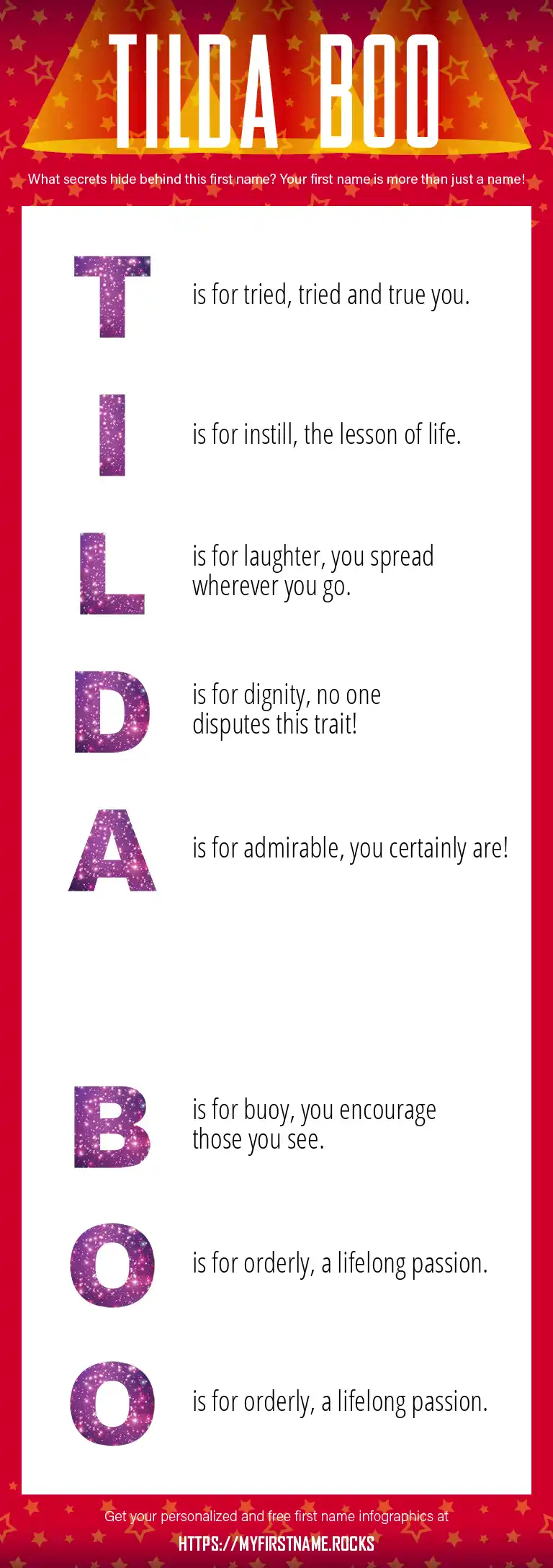 TILDA BOO

What secrets hide behind this first name? Your first name is more than just a name!

T is for tried, tried and true you.

I is for instill, the lesson of life.

L is for laughter, you spread wherever you go.

D is for dignity, no one disputes this trait!

A is for admirable, you certainly are!

B is for buoy, you encourage those you see.

O is for orderly, a lifelong passion.

O is for orderly, a lifelong passion.

Get your personalized and free first name infographics at

HTTPS://MYFIRSTNAME.ROCKS