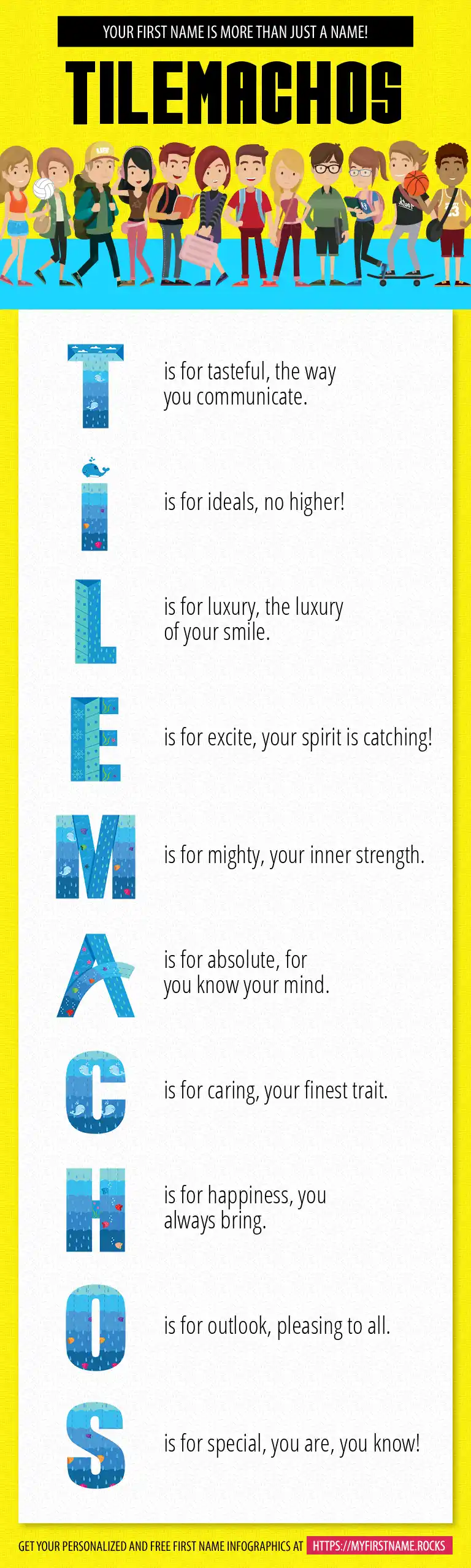 YOUR FIRST NAME IS MORE THAN JUST A NAME!

TILEMACHOS

T is for tasteful, the way you communicate.

I is for ideals, no higher!

L is for luxury, the luxury of your smile.

E is for excite, your spirit is catching!

M is for mighty, your inner strength.

A is for absolute, for you know your mind.

C is for caring, your finest trait.

H is for happiness, you always bring.

O is for outlook, pleasing to all.

S is for special, you are, you know!

GET YOUR PERSONALIZED AND FREE FIRST NAME INFOGRAPHICS AT HTTPS://MYFIRSTNAME.ROCKS