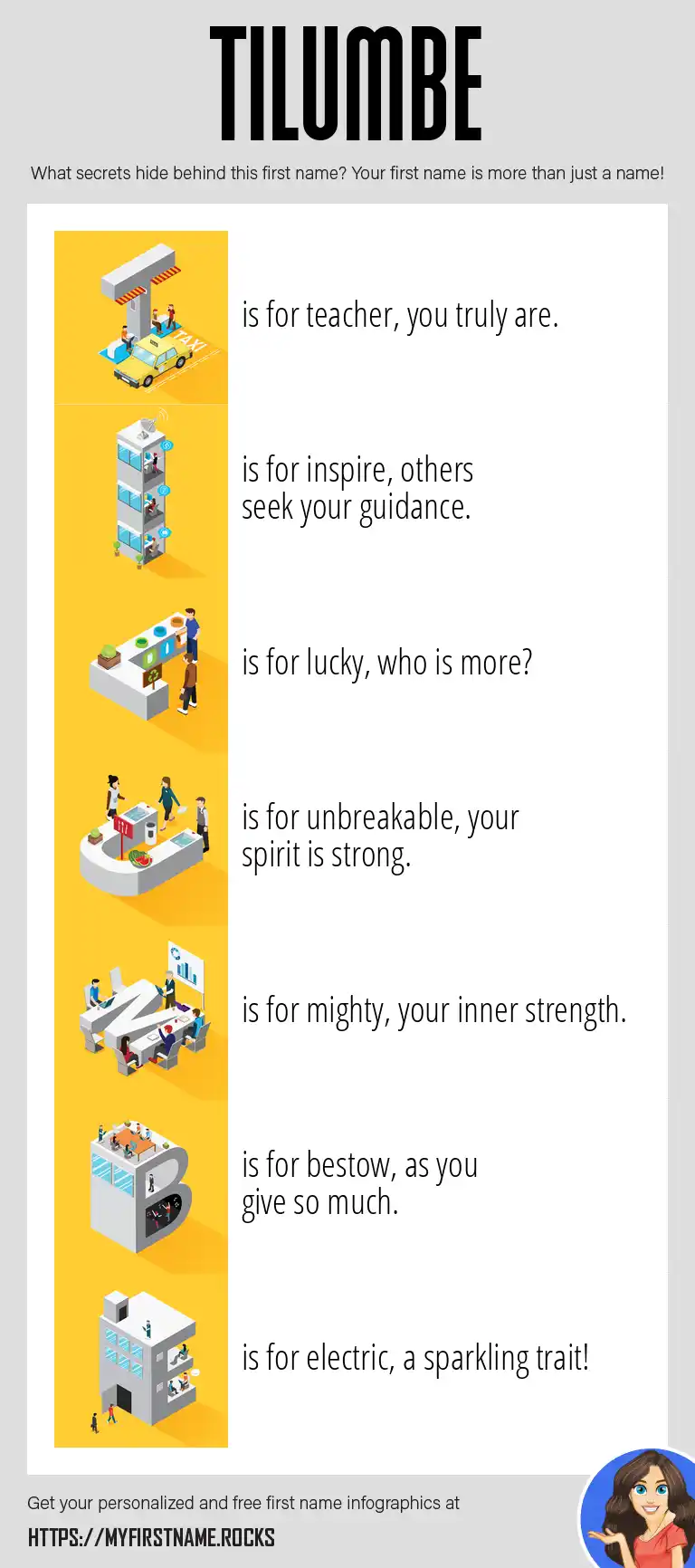 TILUMBE

What secrets hide behind this first name? Your first name is more than just a name!

TAXI

is for teacher, you truly are.

is for inspire, others seek your guidance.

is for lucky, who is more?

is for unbreakable, your spirit is strong.

is for mighty, your inner strength.

is for bestow, as you give so much.

is for electric, a sparkling trait!

Get your personalized and free first name infographics at

HTTPS://MYFIRSTNAME.ROCKS