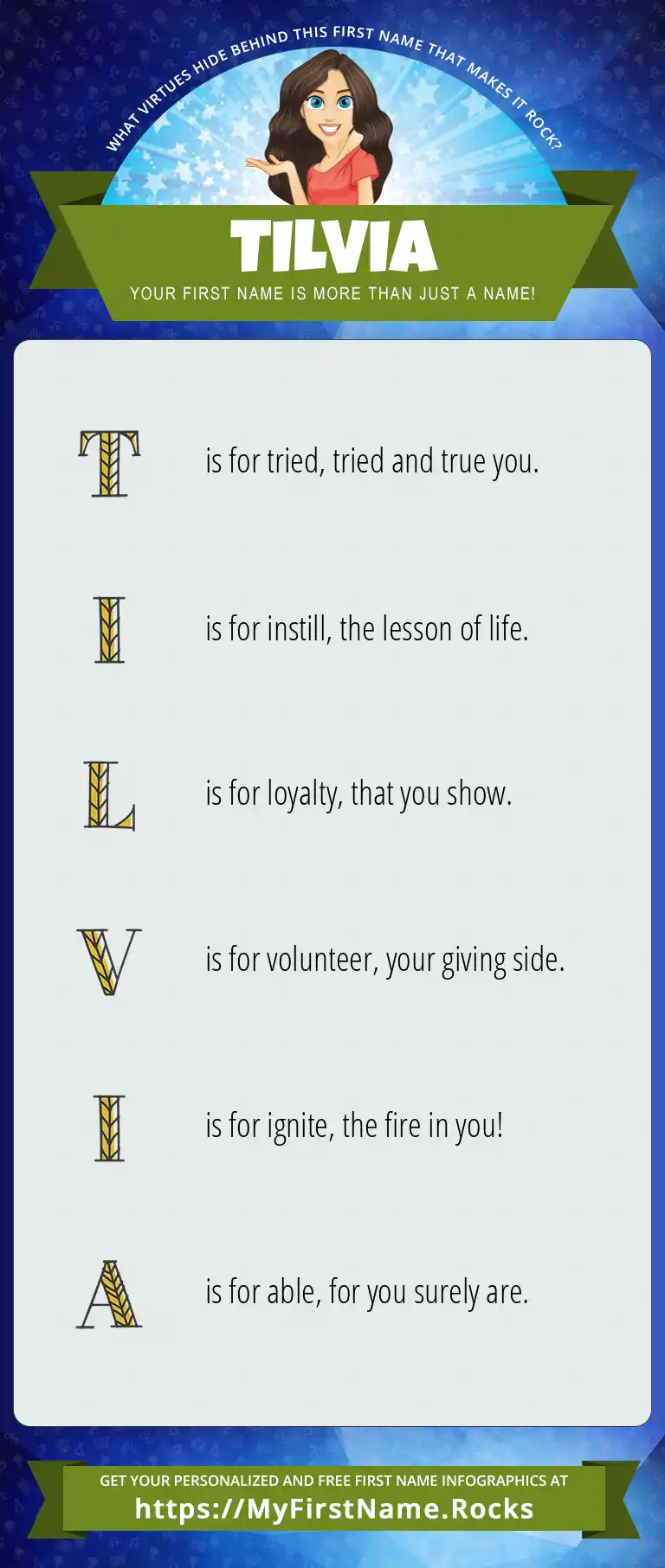 WHAT VIRTUES HIDE BEHIND THIS FIRST NAME THAT MAKES IT ROCK?

TILVIA

YOUR FIRST NAME IS MORE THAN JUST A NAME!

T is for tried, tried and true you.

I is for instill, the lesson of life.

L is for loyalty, that you show.

V is for volunteer, your giving side.

I is for ignite, the fire in you!

A is for able, for you surely are.

GET YOUR PERSONALIZED AND FREE FIRST NAME INFOGRAPHICS AT
https://MyFirstName.Rocks