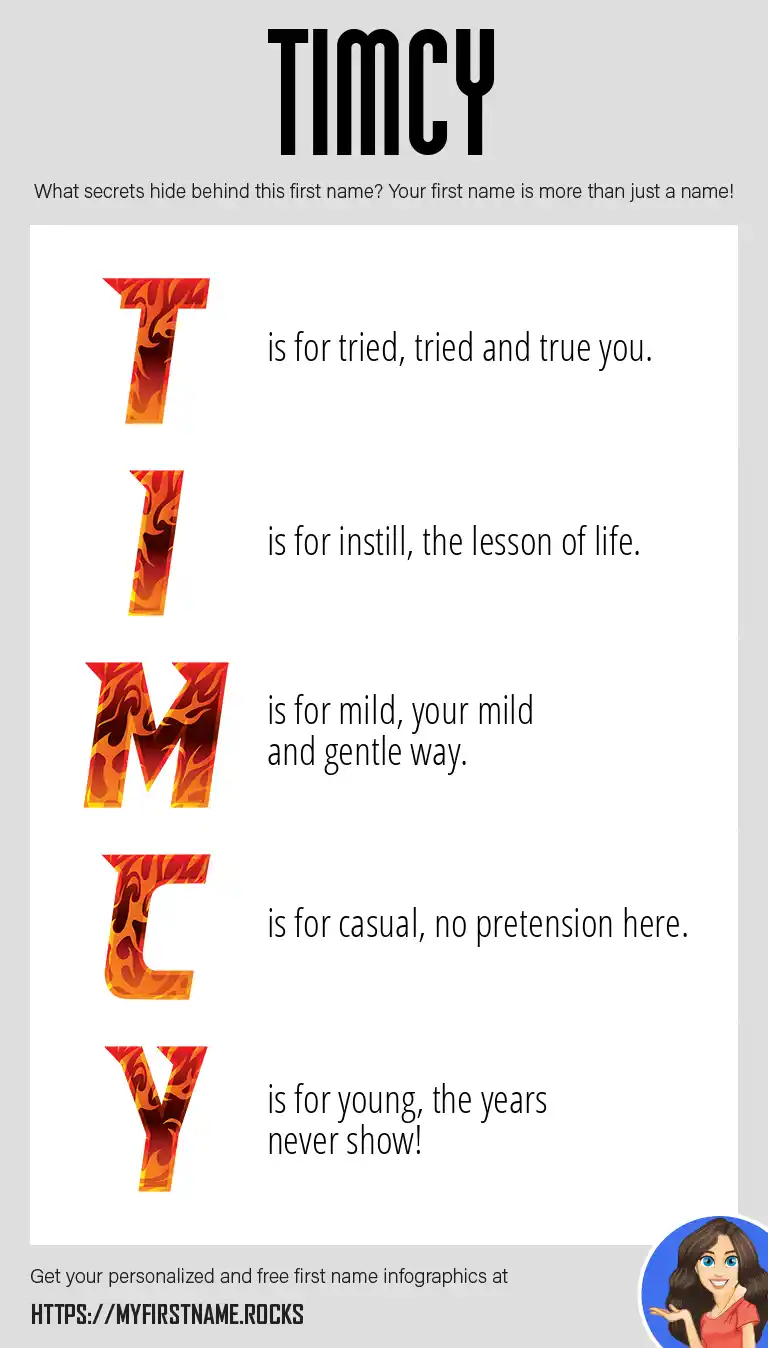 TIMCY

What secrets hide behind this first name? Your first name is more than just a name!

T is for tried, tried and true you.

I is for instill, the lesson of life.

M is for mild, your mild and gentle way.

C is for casual, no pretension here.

Y is for young, the years never show!

Get your personalized and free first name infographics at

HTTPS://MYFIRSTNAME.ROCKS