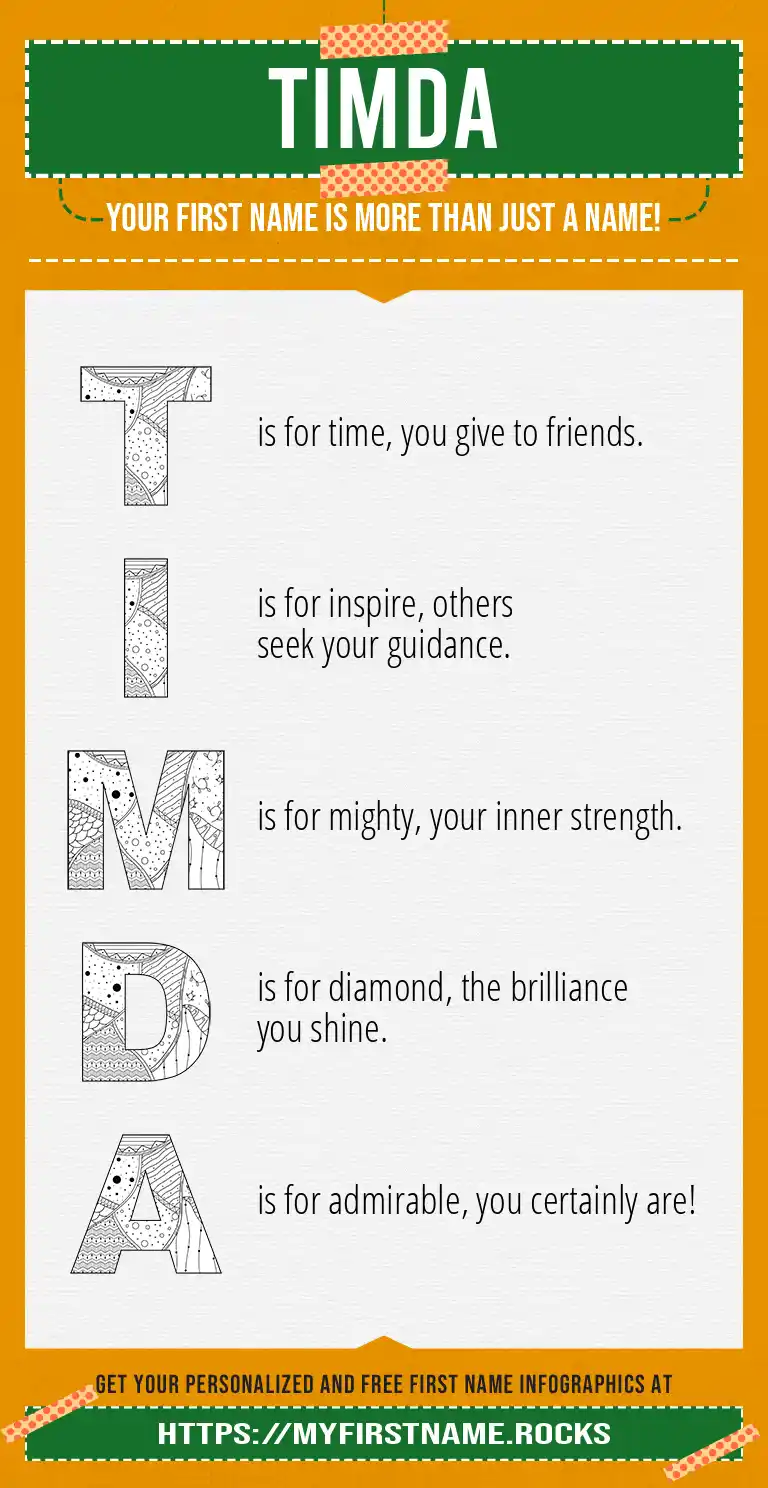 TIMDA

YOUR FIRST NAME IS MORE THAN JUST A NAME!

T is for time, you give to friends.

I is for inspire, others seek your guidance.

M is for mighty, your inner strength.

D is for diamond, the brilliance you shine.

A is for admirable, you certainly are!

GET YOUR PERSONALIZED AND FREE FIRST NAME INFOGRAPHICS AT

HTTPS://MYFIRSTNAME.ROCKS