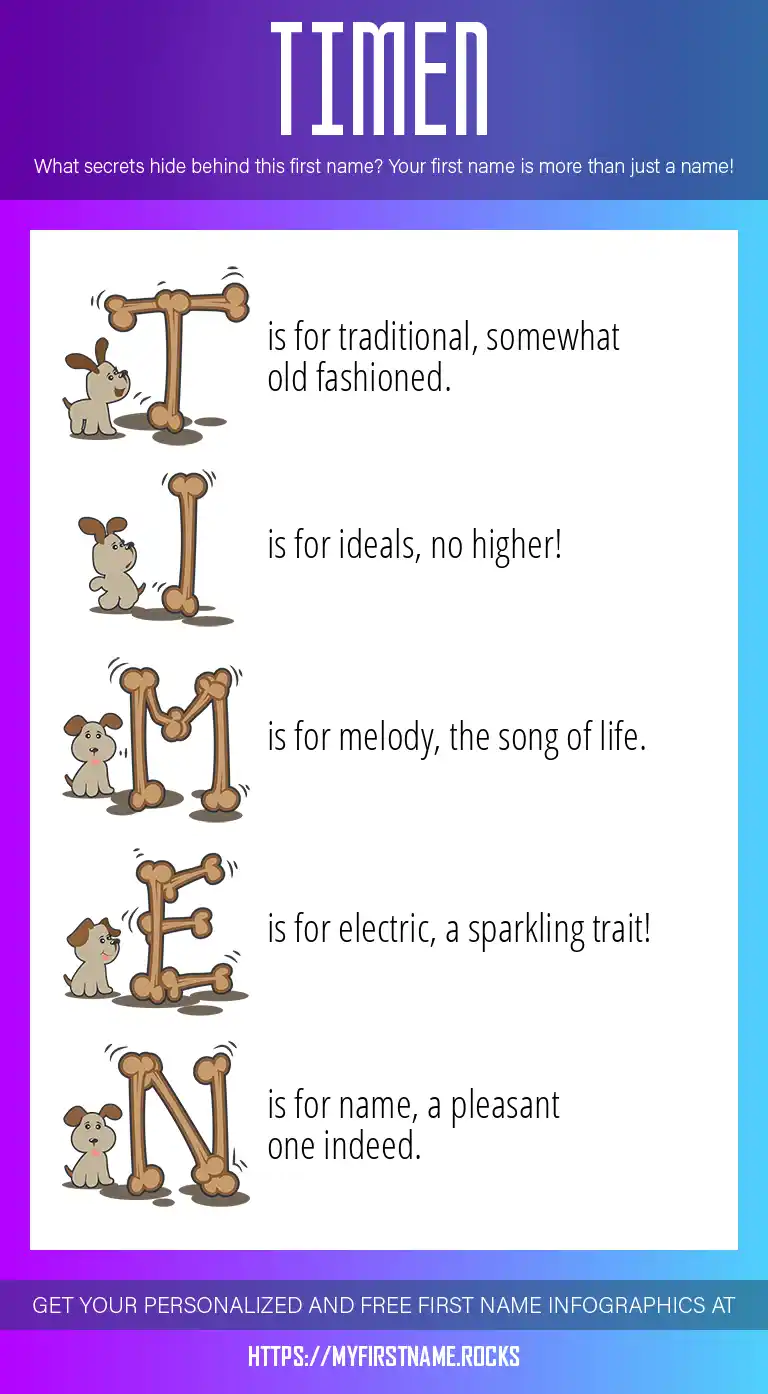 TIMEN

What secrets hide behind this first name? Your first name is more than just a name!

T is for traditional, somewhat old fashioned.

I is for ideals, no higher!

M is for melody, the song of life.

E is for electric, a sparkling trait!

N is for name, a pleasant one indeed.

GET YOUR PERSONALIZED AND FREE FIRST NAME INFOGRAPHICS AT

HTTPS://MYFIRSTNAME.ROCKS