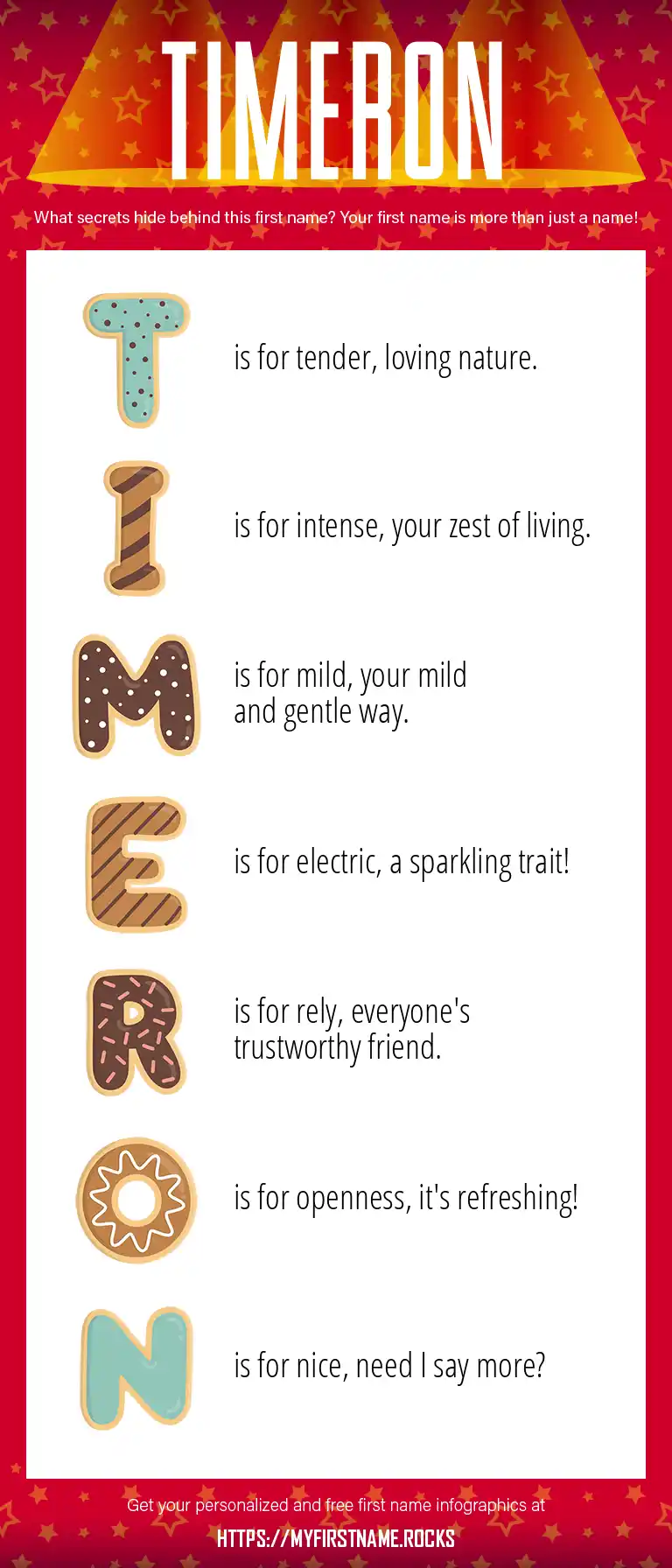 TIMERON

What secrets hide behind this first name? Your first name is more than just a name!

T is for tender, loving nature.

I is for intense, your zest of living.

M is for mild, your mild and gentle way.

E is for electric, a sparkling trait!

R is for rely, everyone's trustworthy friend.

O is for openness, it's refreshing!

N is for nice, need I say more?

Get your personalized and free first name infographics at

HTTPS://MYFIRSTNAME.ROCKS