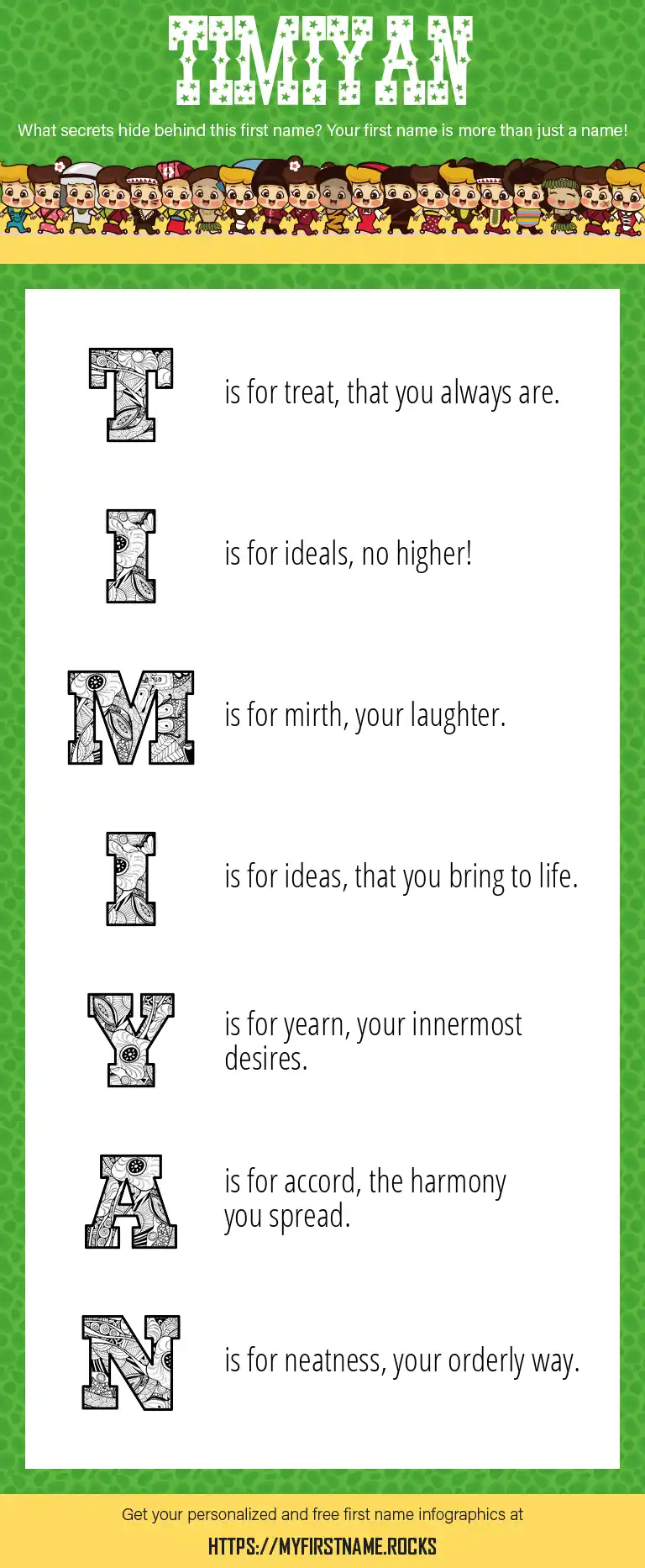 TIMIYAN

What secrets hide behind this first name? Your first name is more than just a name!

T is for treat, that you always are.

I is for ideals, no higher!

M is for mirth, your laughter.

I is for ideas, that you bring to life.

Y is for yearn, your innermost desires.

A is for accord, the harmony you spread.

N is for neatness, your orderly way.

Get your personalized and free first name infographics at

HTTPS://MYFIRSTNAME.ROCKS