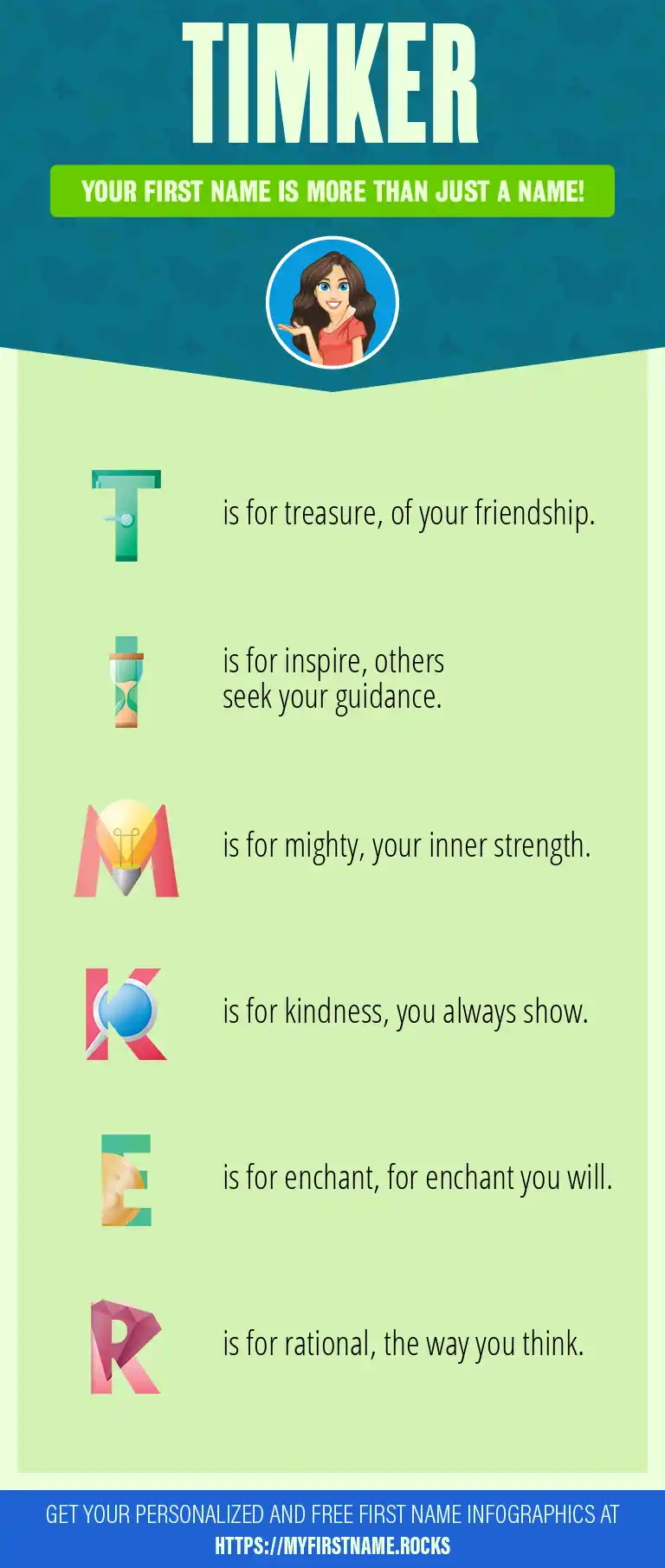 TIMKER

YOUR FIRST NAME IS MORE THAN JUST A NAME!

T is for treasure, of your friendship.

I is for inspire, others seek your guidance.

M is for mighty, your inner strength.

K is for kindness, you always show.

E is for enchant, for enchant you will.

R is for rational, the way you think.

GET YOUR PERSONALIZED AND FREE FIRST NAME INFOGRAPHICS AT HTTPS://MYFIRSTNAME.ROCKS