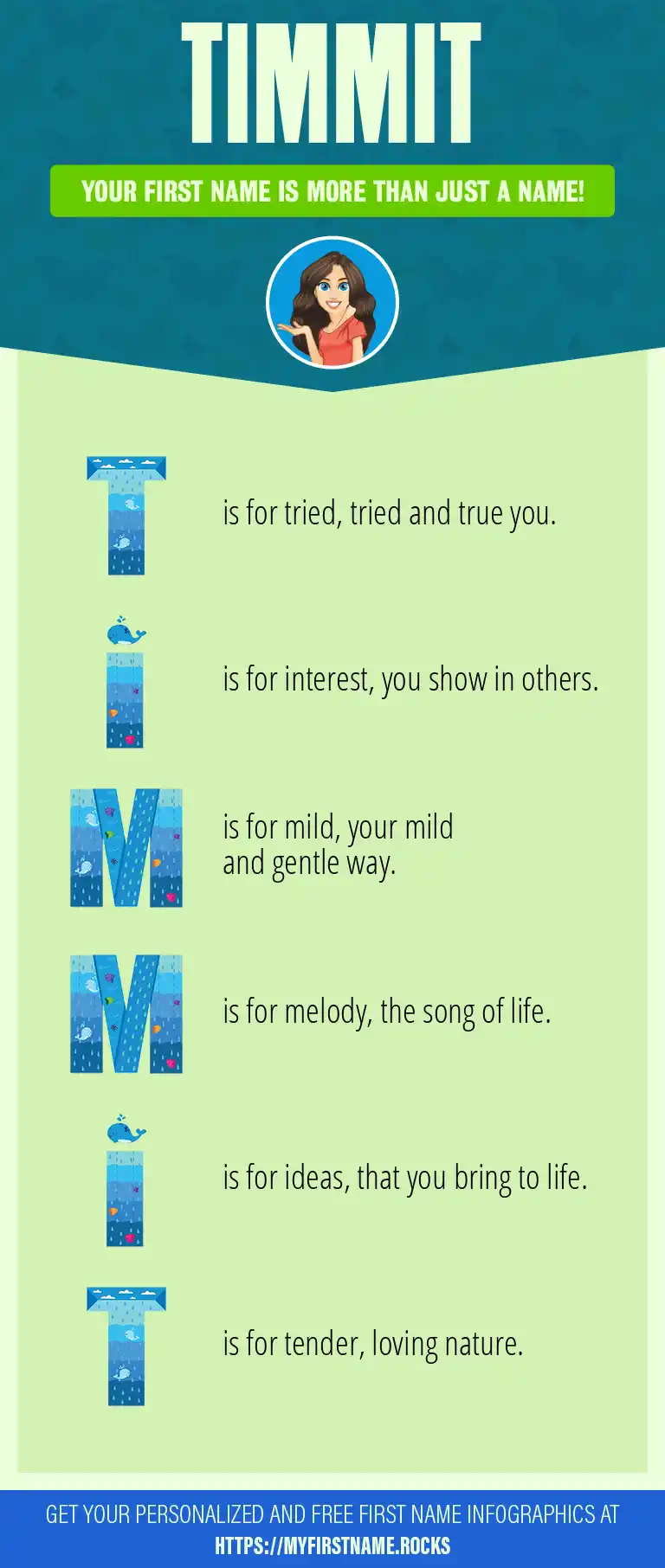 TIMMIT

YOUR FIRST NAME IS MORE THAN JUST A NAME!

T is for tried, tried and true you.

I is for interest, you show in others.

M is for mild, your mild and gentle way.

M is for melody, the song of life.

I is for ideas, that you bring to life.

T is for tender, loving nature.

GET YOUR PERSONALIZED AND FREE FIRST NAME INFOGRAPHICS AT HTTPS://MYFIRSTNAME.ROCKS