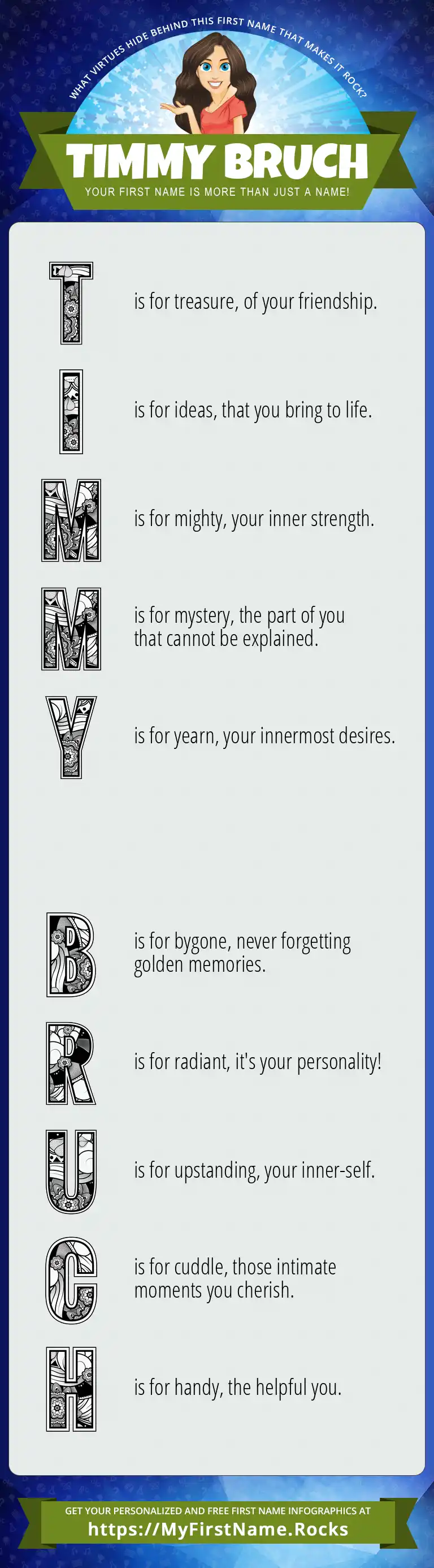 WHAT VIRTUES HIDE BEHIND THIS FIRST NAME THAT MAKES IT ROCK?

TIMMY BRUCH

YOUR FIRST NAME IS MORE THAN JUST A NAME!

T is for treasure, of your friendship.

I is for ideas, that you bring to life.

M is for mighty, your inner strength.

M is for mystery, the part of you that cannot be explained.

Y is for yearn, your innermost desires.

B is for bygone, never forgetting golden memories.

R is for radiant, it's your personality!

U is for upstanding, your inner-self.

C is for cuddle, those intimate moments you cherish.

H is for handy, the helpful you.

GET YOUR PERSONALIZED AND FREE FIRST NAME INFOGRAPHICS AT

https://MyFirstName.Rocks