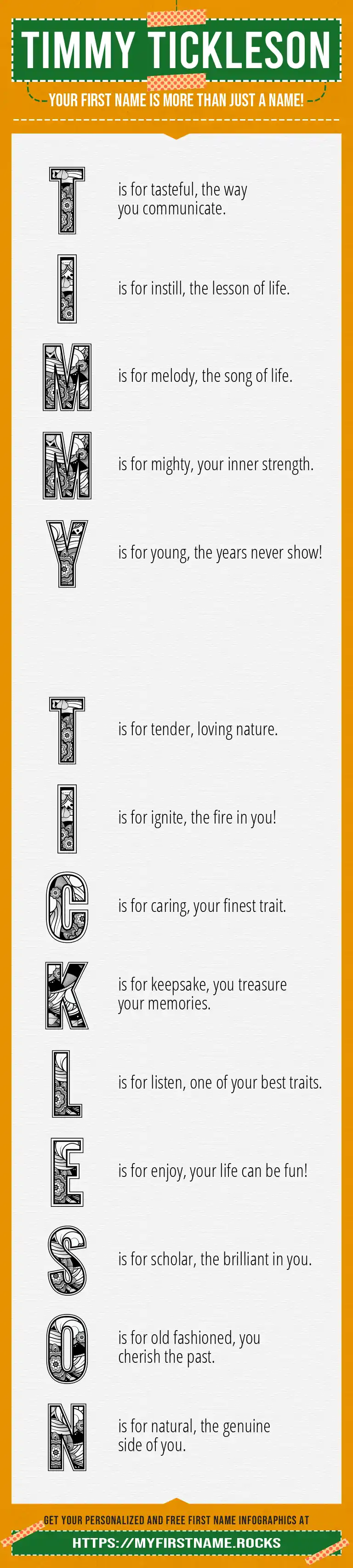 TIMMY TICKLESON

YOUR FIRST NAME IS MORE THAN JUST A NAME!

T is for tasteful, the way you communicate.

I is for instill, the lesson of life.

M is for melody, the song of life.

M is for mighty, your inner strength.

Y is for young, the years never show!

T is for tender, loving nature.

I is for ignite, the fire in you!

C is for caring, your finest trait.

K is for keepsake, you treasure your memories.

L is for listen, one of your best traits.

E is for enjoy, your life can be fun!

S is for scholar, the brilliant in you.

O is for old fashioned, you cherish the past.

N is for natural, the genuine side of you.

GET YOUR PERSONALIZED AND FREE FIRST NAME INFOGRAPHICS AT

HTTPS://MYFIRSTNAME.ROCKS