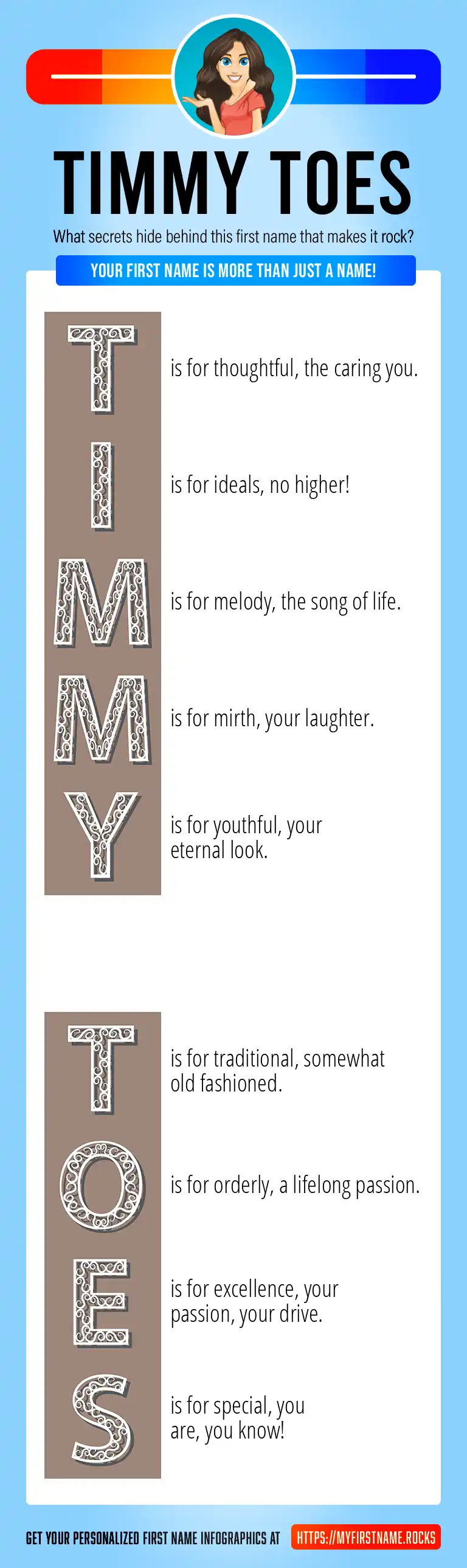 TIMMY TOES

What secrets hide behind this first name that makes it rock?

YOUR FIRST NAME IS MORE THAN JUST A NAME!

T is for thoughtful, the caring you.

I is for ideals, no higher!

M is for melody, the song of life.

M is for mirth, your laughter.

Y is for youthful, your eternal look.

T is for traditional, somewhat old fashioned.

O is for orderly, a lifelong passion.

E is for excellence, your passion, your drive.

S is for special, you are, you know!

GET YOUR PERSONALIZED FIRST NAME INFOGRAPHICS AT HTTPS://MYFIRSTNAME.ROCKS