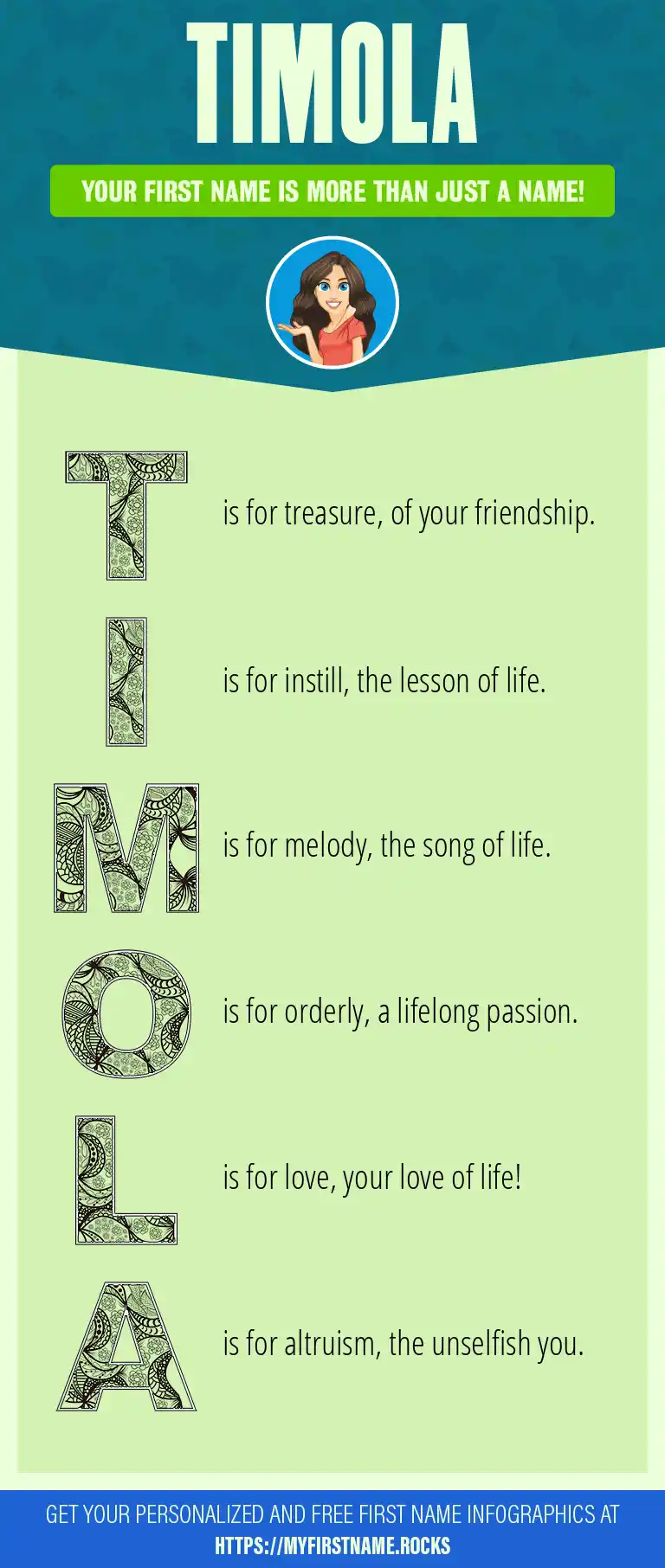 TIMOLA

YOUR FIRST NAME IS MORE THAN JUST A NAME!

T is for treasure, of your friendship.

I is for instill, the lesson of life.

M is for melody, the song of life.

O is for orderly, a lifelong passion.

L is for love, your love of life!

A is for altruism, the unselfish you.

GET YOUR PERSONALIZED AND FREE FIRST NAME INFOGRAPHICS AT HTTPS://MYFIRSTNAME.ROCKS