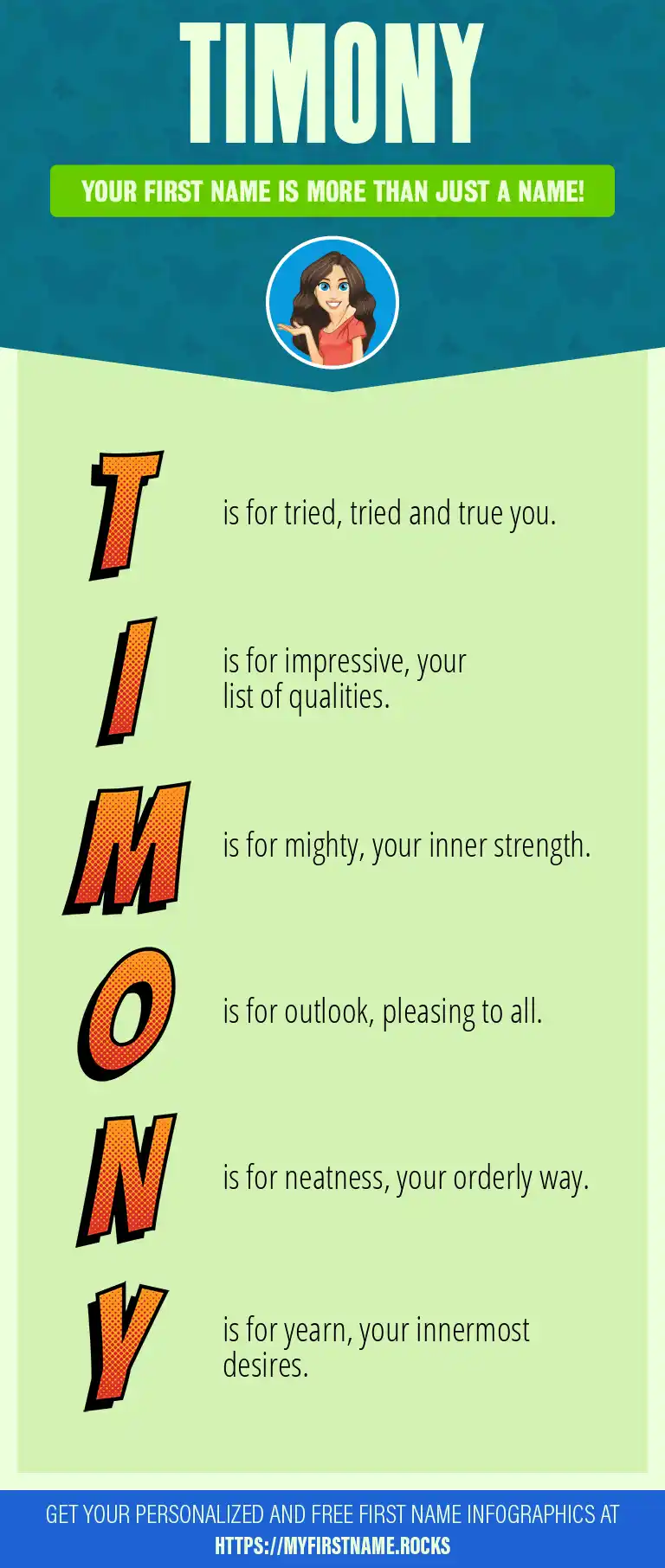 TIMONY

YOUR FIRST NAME IS MORE THAN JUST A NAME!

T is for tried, tried and true you.

I is for impressive, your list of qualities.

M is for mighty, your inner strength.

O is for outlook, pleasing to all.

N is for neatness, your orderly way.

Y is for yearn, your innermost desires.

GET YOUR PERSONALIZED AND FREE FIRST NAME INFOGRAPHICS AT HTTPS://MYFIRSTNAME.ROCKS