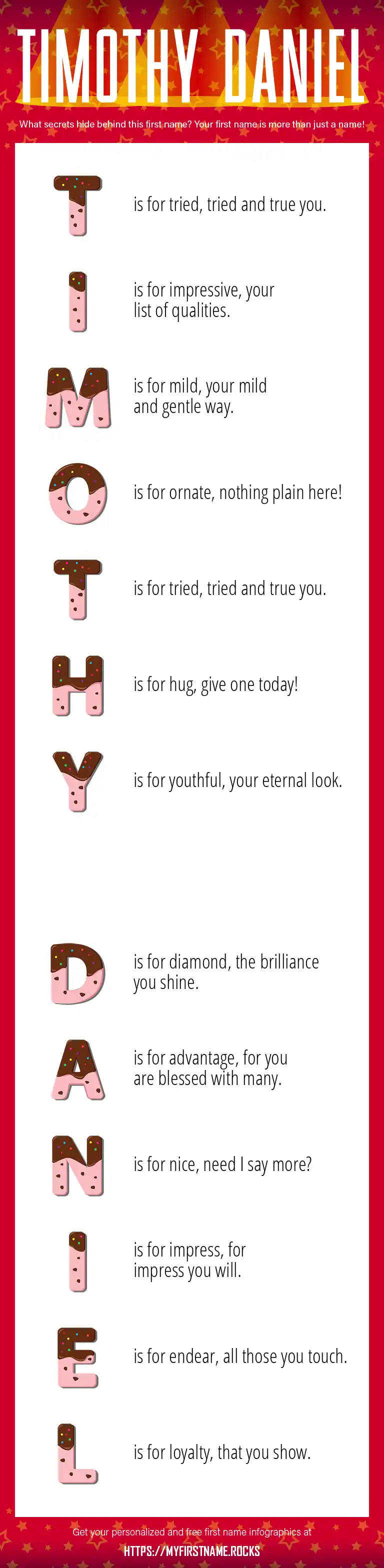 TIMOTHY DANIEL

What secrets hide behind this first name? Your first name is more than just a name!

T is for tried, tried and true you.

I is for impressive, your list of qualities.

M is for mild, your mild and gentle way.

O is for ornate, nothing plain here!

T is for tried, tried and true you.

H is for hug, give one today!

Y is for youthful, your eternal look.

D is for diamond, the brilliance you shine.

A is for advantage, for you are blessed with many.

N is for nice, need I say more?

I is for impress, for impress you will.

E is for endear, all those you touch.

L is for loyalty, that you show.

Get your personalized and free first name infographics at

HTTPS://MYFIRSTNAME.ROCKS