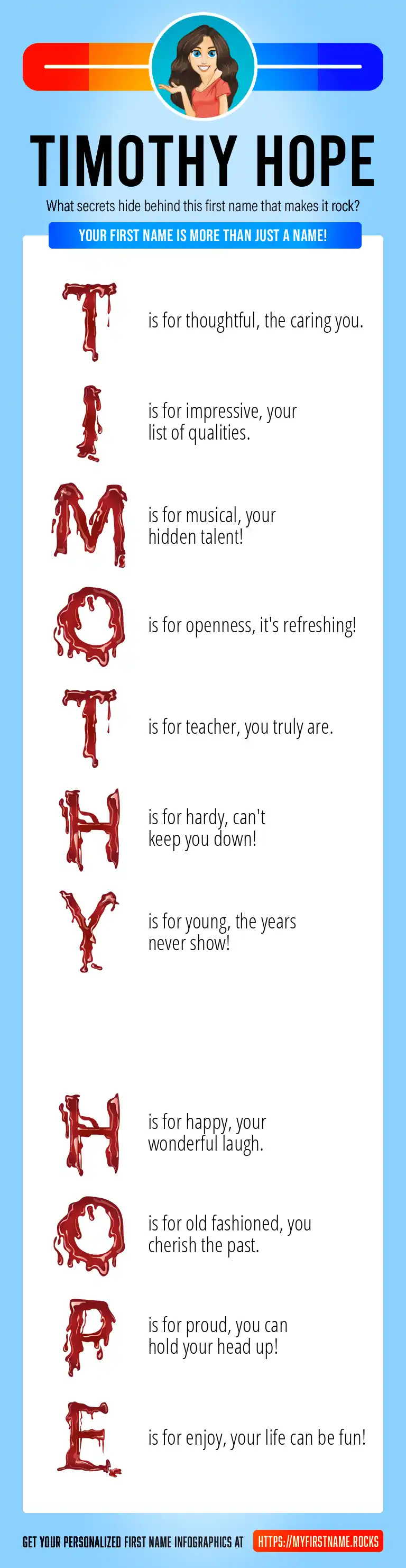 TIMOTHY HOPE

What secrets hide behind this first name that makes it rock?

YOUR FIRST NAME IS MORE THAN JUST A NAME!

T is for thoughtful, the caring you.

I is for impressive, your list of qualities.

M is for musical, your hidden talent!

O is for openness, it's refreshing!

T is for teacher, you truly are.

H is for hardy, can't keep you down!

Y is for young, the years never show!

H is for happy, your wonderful laugh.

O is for old fashioned, you cherish the past.

P is for proud, you can hold your head up!

E is for enjoy, your life can be fun!

GET YOUR PERSONALIZED FIRST NAME INFOGRAPHICS AT HTTPS://MYFIRSTNAME.ROCKS