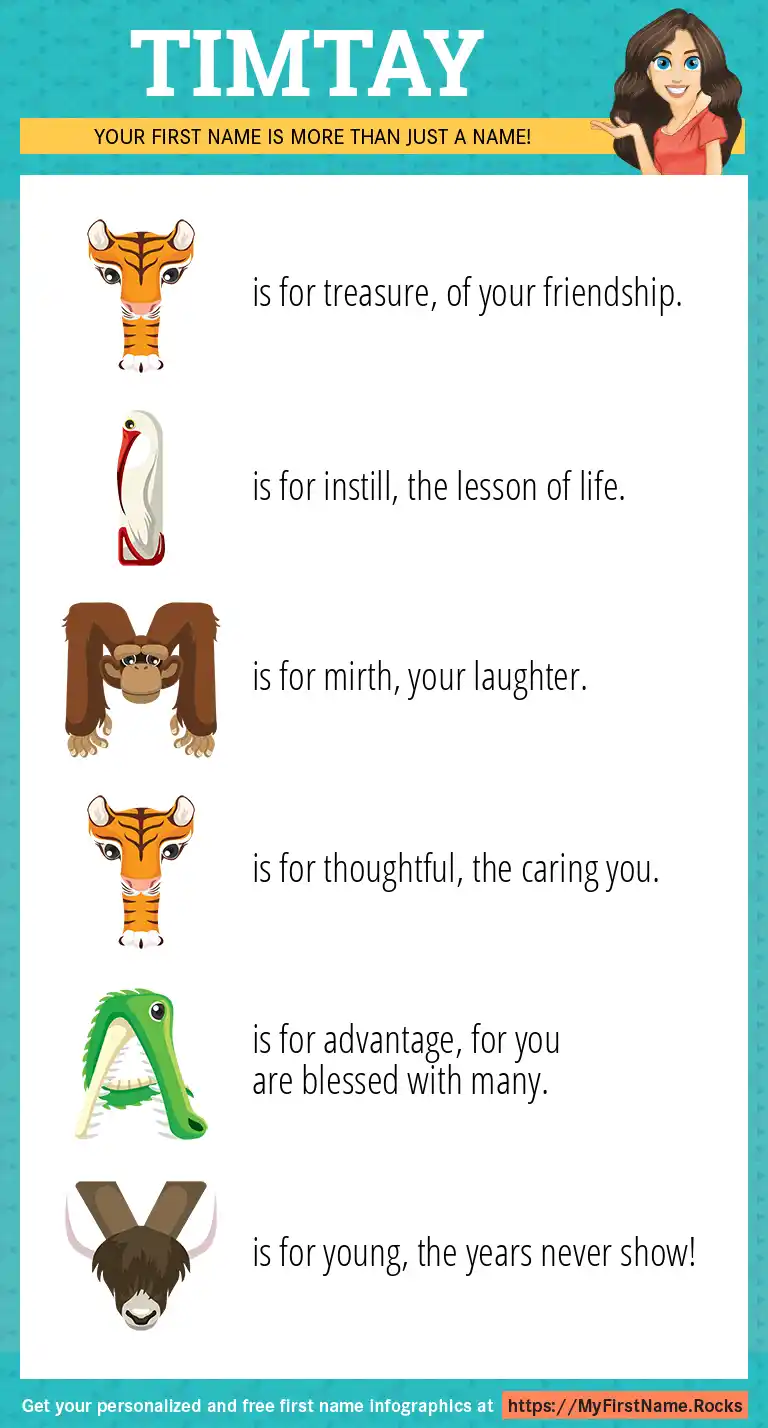 TIMTAY

YOUR FIRST NAME IS MORE THAN JUST A NAME!

T is for treasure, of your friendship.

I is for instill, the lesson of life.

M is for mirth, your laughter.

T is for thoughtful, the caring you.

A is for advantage, for you are blessed with many.

Y is for young, the years never show!

Get your personalized and free first name infographics at https://MyFirstName.Rocks