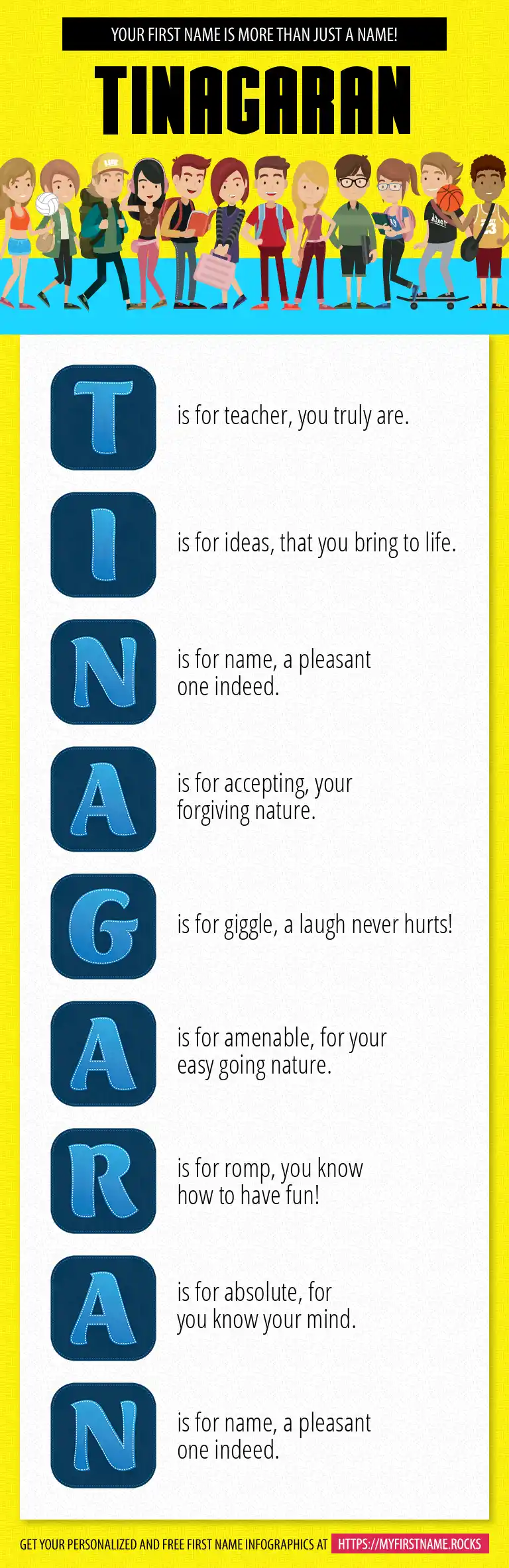 YOUR FIRST NAME IS MORE THAN JUST A NAME!

TINAGARAN

T is for teacher, you truly are.

I is for ideas, that you bring to life.

N is for name, a pleasant one indeed.

A is for accepting, your forgiving nature.

G is for giggle, a laugh never hurts!

A is for amenable, for your easy going nature.

R is for romp, you know how to have fun!

A is for absolute, for you know your mind.

N is for name, a pleasant one indeed.

GET YOUR PERSONALIZED AND FREE FIRST NAME INFOGRAPHICS AT HTTPS://MYFIRSTNAME.ROCKS