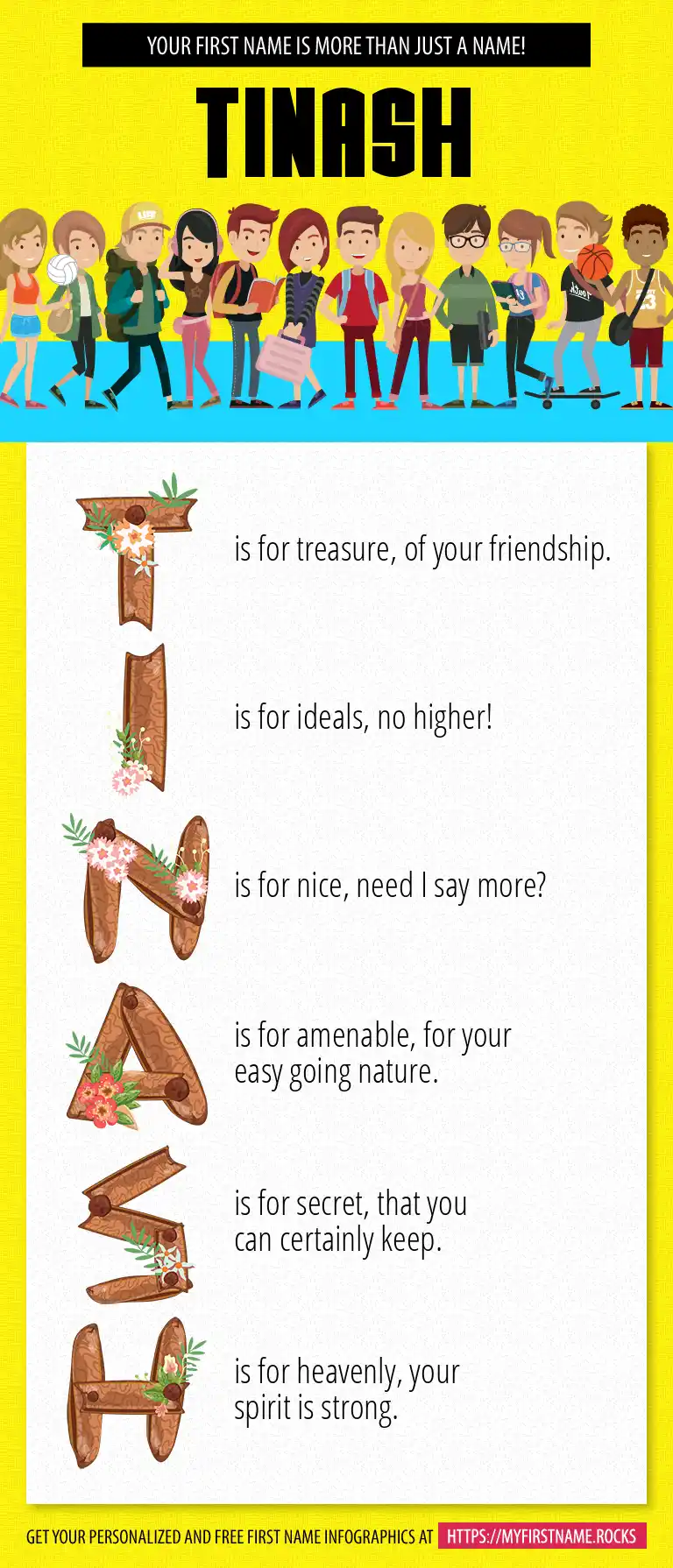 YOUR FIRST NAME IS MORE THAN JUST A NAME!

TINASH

T is for treasure, of your friendship.

I is for ideals, no higher!

N is for nice, need I say more?

A is for amenable, for your easy going nature.

S is for secret, that you can certainly keep.

H is for heavenly, your spirit is strong.

GET YOUR PERSONALIZED AND FREE FIRST NAME INFOGRAPHICS AT HTTPS://MYFIRSTNAME.ROCKS