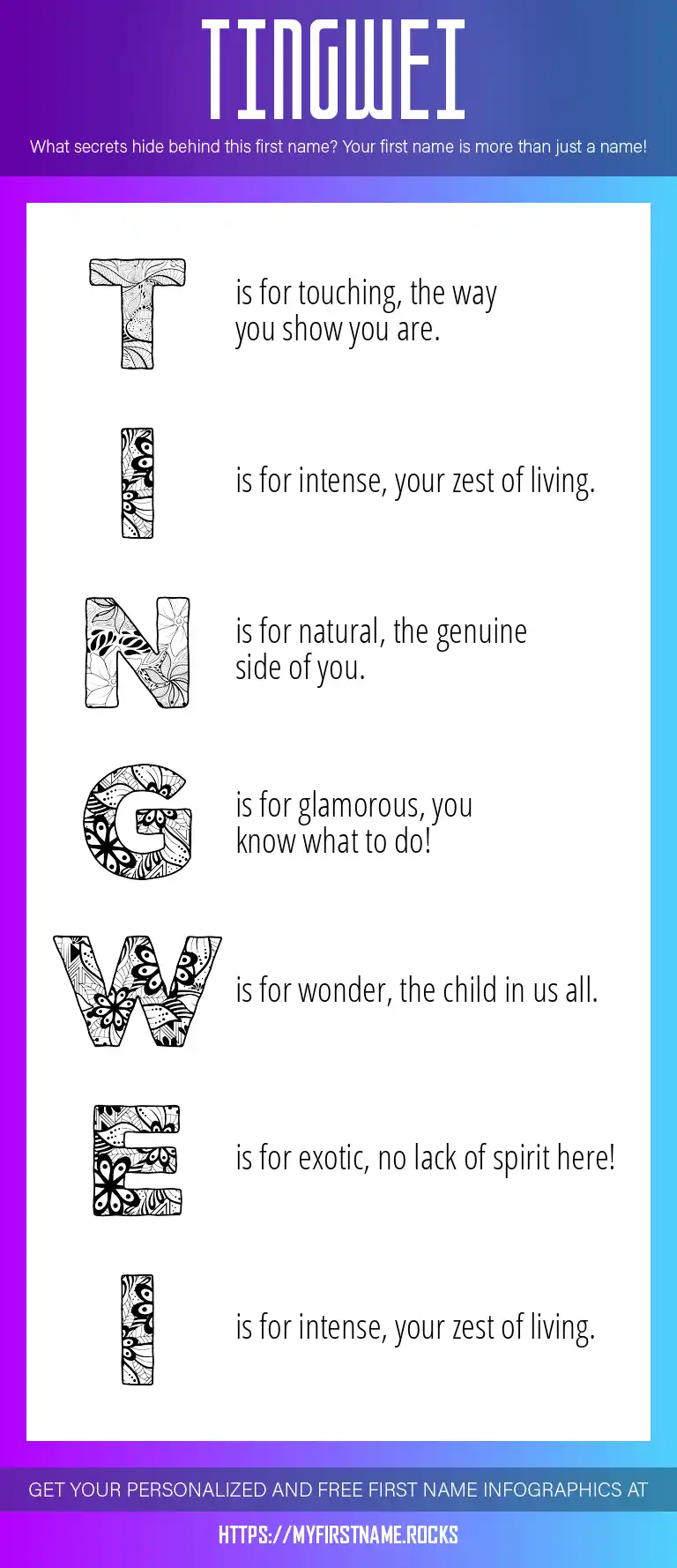 TINGWEI

What secrets hide behind this first name? Your first name is more than just a name!

T is for touching, the way you show you are.

I is for intense, your zest of living.

N is for natural, the genuine side of you.

G is for glamorous, you know what to do!

W is for wonder, the child in us all.

E is for exotic, no lack of spirit here!

I is for intense, your zest of living.

GET YOUR PERSONALIZED AND FREE FIRST NAME INFOGRAPHICS AT

HTTPS://MYFIRSTNAME.ROCKS