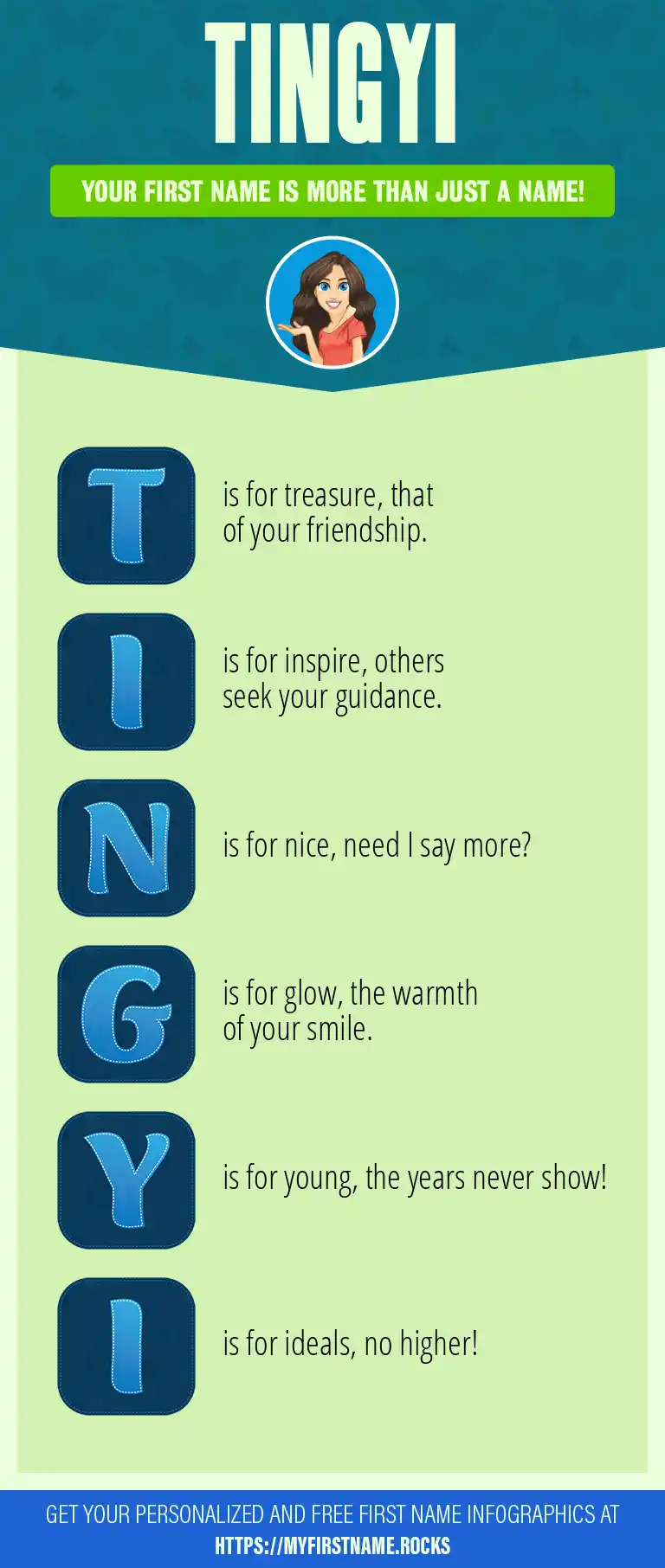 TINGYI

YOUR FIRST NAME IS MORE THAN JUST A NAME!

T is for treasure, that of your friendship.

I is for inspire, others seek your guidance.

N is for nice, need I say more?

G is for glow, the warmth of your smile.

Y is for young, the years never show!

I is for ideals, no higher!

GET YOUR PERSONALIZED AND FREE FIRST NAME INFOGRAPHICS AT HTTPS://MYFIRSTNAME.ROCKS