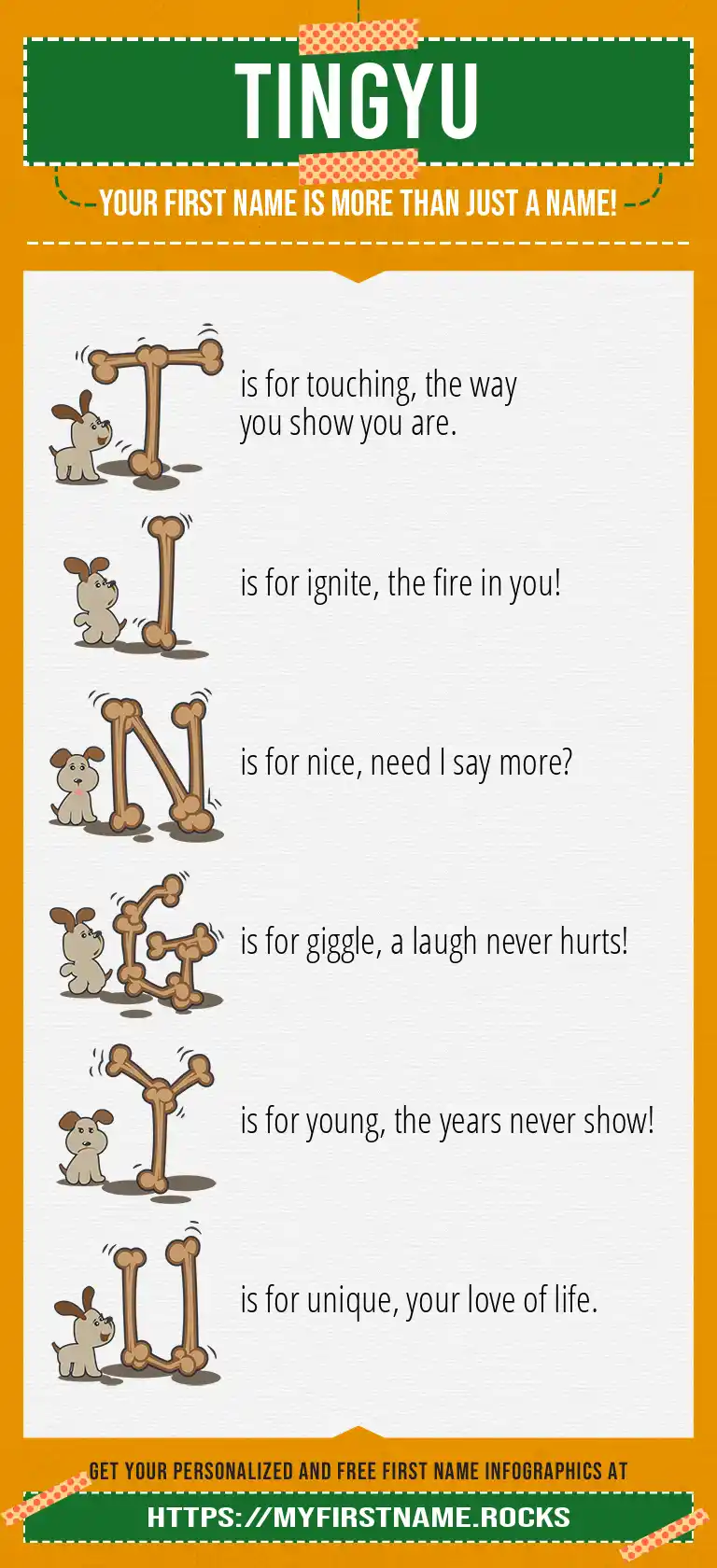 TINGYU

YOUR FIRST NAME IS MORE THAN JUST A NAME!

T is for touching, the way you show you are.

I is for ignite, the fire in you!

N is for nice, need I say more?

G is for giggle, a laugh never hurts!

Y is for young, the years never show!

U is for unique, your love of life.

GET YOUR PERSONALIZED AND FREE FIRST NAME INFOGRAPHICS AT

HTTPS://MYFIRSTNAME.ROCKS