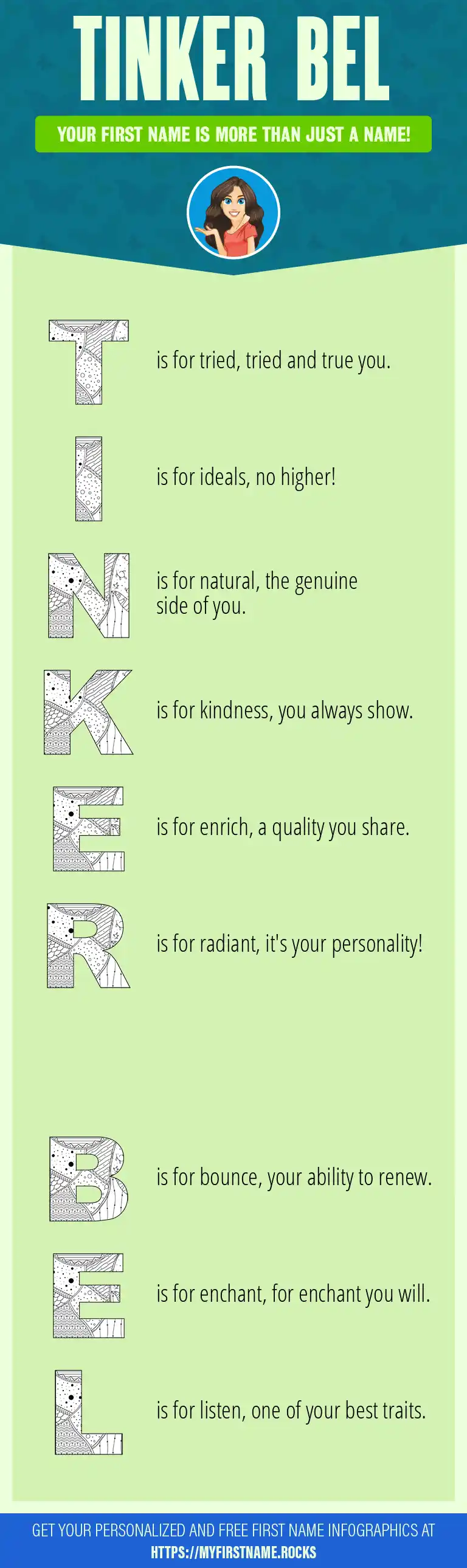 TINKER BEL

YOUR FIRST NAME IS MORE THAN JUST A NAME!

T is for tried, tried and true you.

I is for ideals, no higher!

N is for natural, the genuine side of you.

K is for kindness, you always show.

E is for enrich, a quality you share.

R is for radiant, it's your personality!

B is for bounce, your ability to renew.

E is for enchant, for enchant you will.

L is for listen, one of your best traits.

GET YOUR PERSONALIZED AND FREE FIRST NAME INFOGRAPHICS AT HTTPS://MYFIRSTNAME.ROCKS