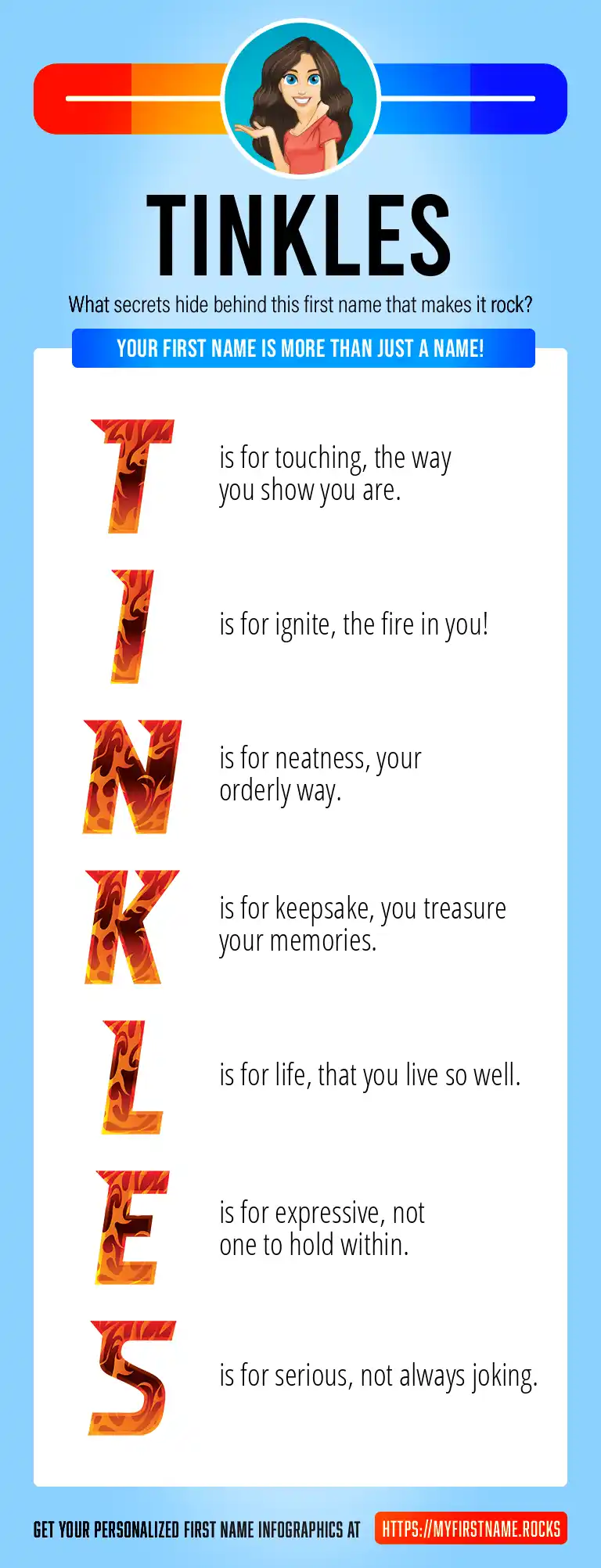 TINKLES

What secrets hide behind this first name that makes it rock?

YOUR FIRST NAME IS MORE THAN JUST A NAME!

T is for touching, the way you show you are.

I is for ignite, the fire in you!

N is for neatness, your orderly way.

K is for keepsake, you treasure your memories.

L is for life, that you live so well.

E is for expressive, not one to hold within.

S is for serious, not always joking.

GET YOUR PERSONALIZED FIRST NAME INFOGRAPHICS AT HTTPS://MYFIRSTNAME.ROCKS