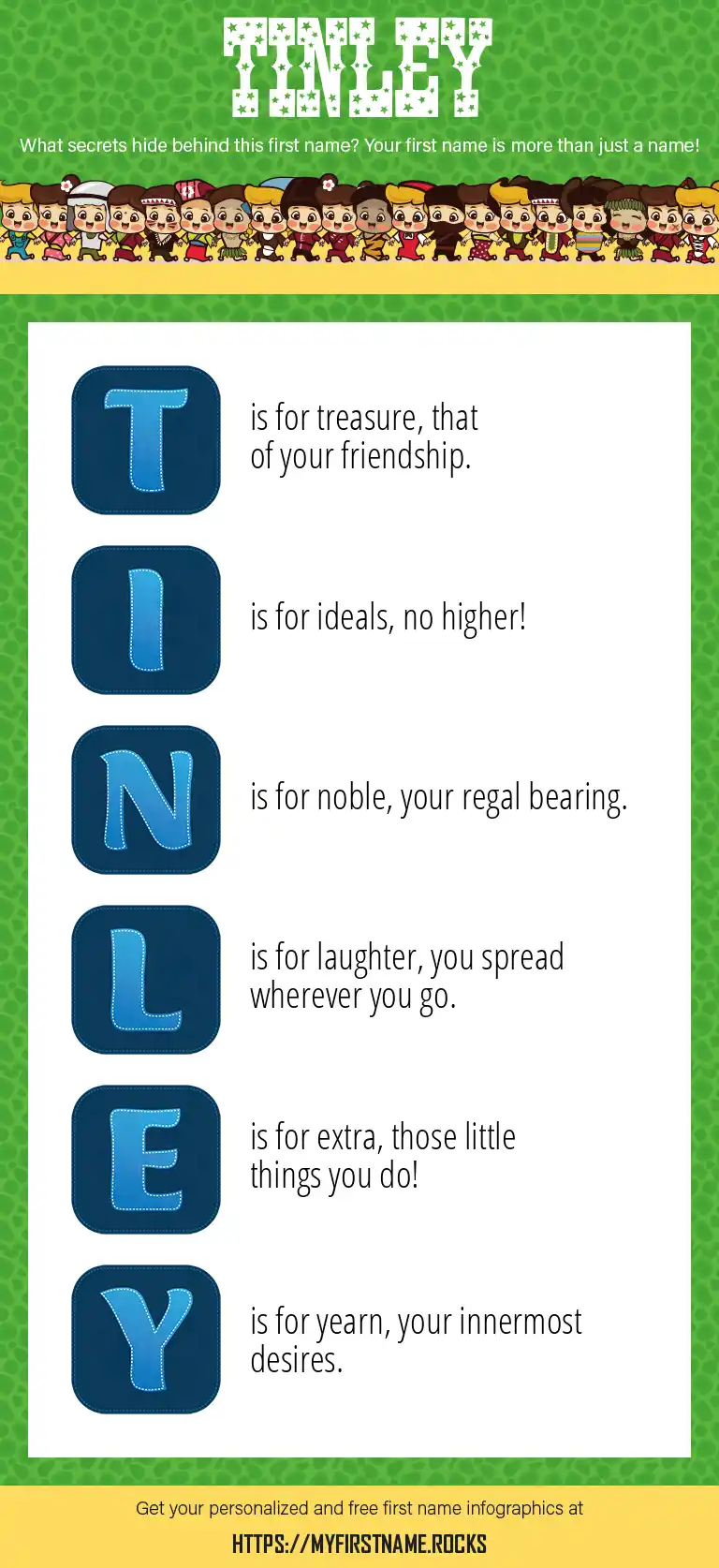 TINLEY

What secrets hide behind this first name? Your first name is more than just a name!

T is for treasure, that of your friendship.

I is for ideals, no higher!

N is for noble, your regal bearing.

L is for laughter, you spread wherever you go.

E is for extra, those little things you do!

Y is for yearn, your innermost desires.

Get your personalized and free first name infographics at

HTTPS://MYFIRSTNAME.ROCKS