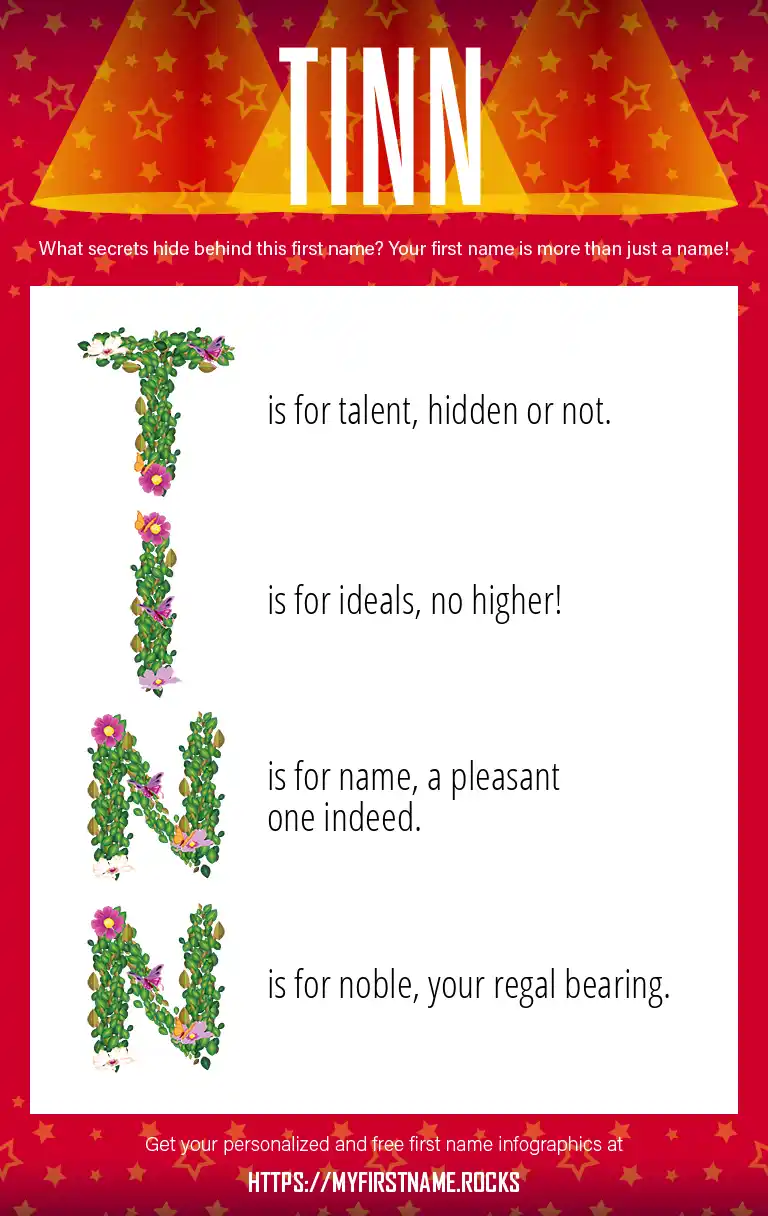 TINN

What secrets hide behind this first name? Your first name is more than just a name!

T is for talent, hidden or not.

I is for ideals, no higher!

N is for name, a pleasant one indeed.

N is for noble, your regal bearing.

Get your personalized and free first name infographics at

HTTPS://MYFIRSTNAME.ROCKS