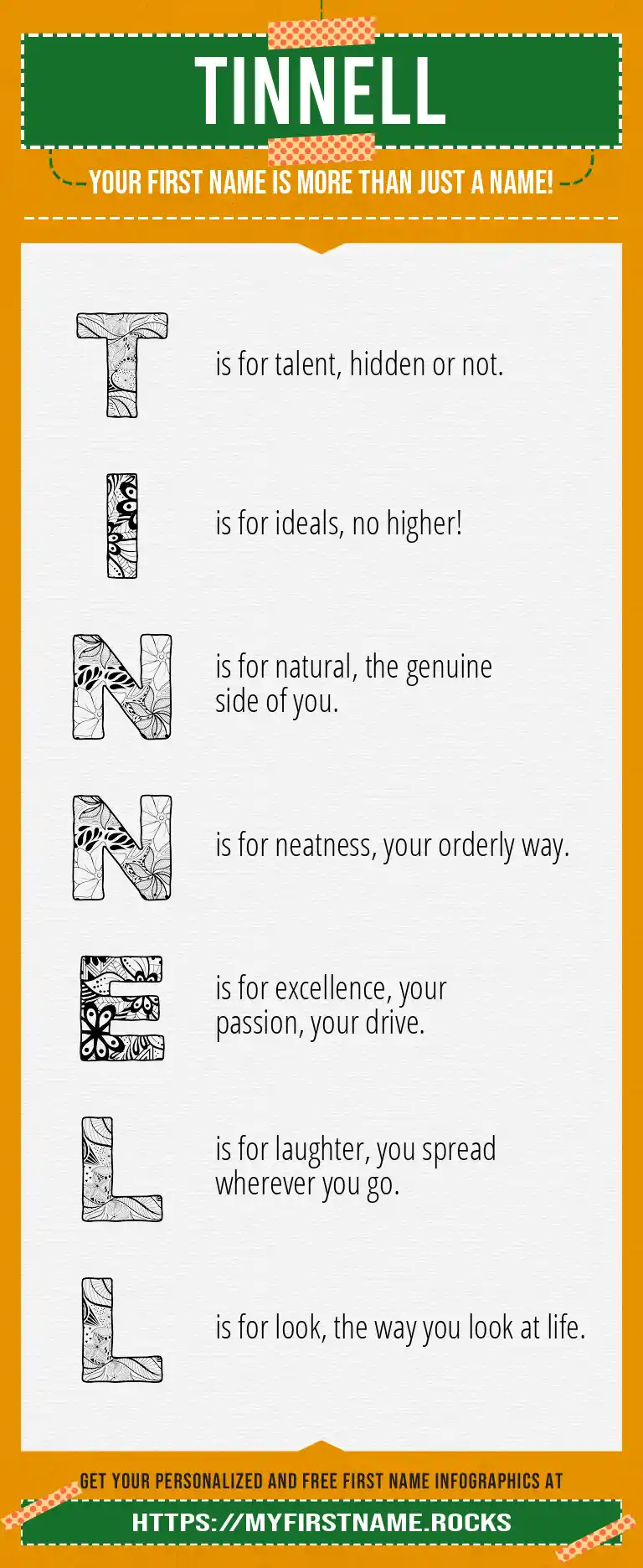 TINNELL

YOUR FIRST NAME IS MORE THAN JUST A NAME!

T is for talent, hidden or not.

I is for ideals, no higher!

N is for natural, the genuine side of you.

N is for neatness, your orderly way.

E is for excellence, your passion, your drive.

L is for laughter, you spread wherever you go.

L is for look, the way you look at life.

GET YOUR PERSONALIZED AND FREE FIRST NAME INFOGRAPHICS AT

HTTPS://MYFIRSTNAME.ROCKS