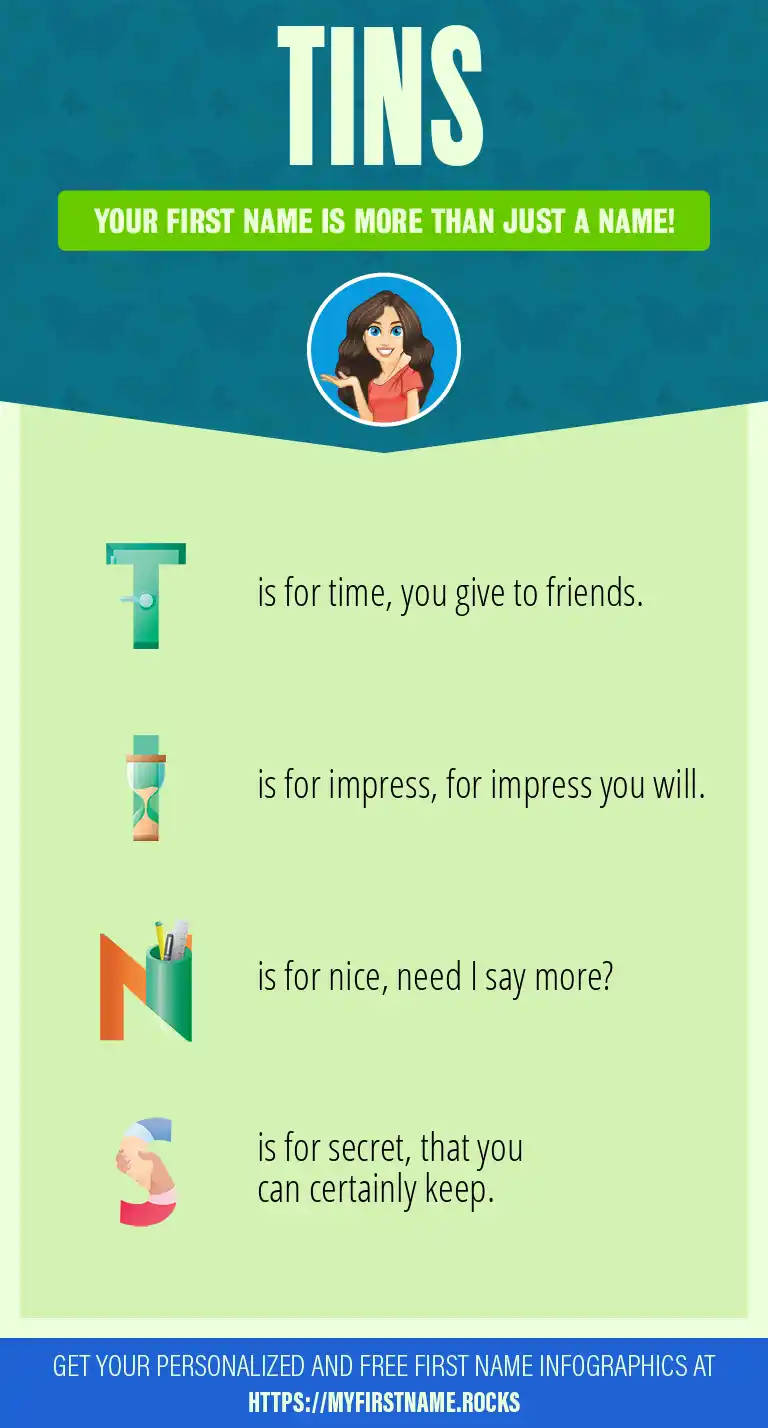 TINS

YOUR FIRST NAME IS MORE THAN JUST A NAME!

T is for time, you give to friends.

I is for impress, for impress you will.

N is for nice, need I say more?

S is for secret, that you can certainly keep.

GET YOUR PERSONALIZED AND FREE FIRST NAME INFOGRAPHICS AT HTTPS://MYFIRSTNAME.ROCKS