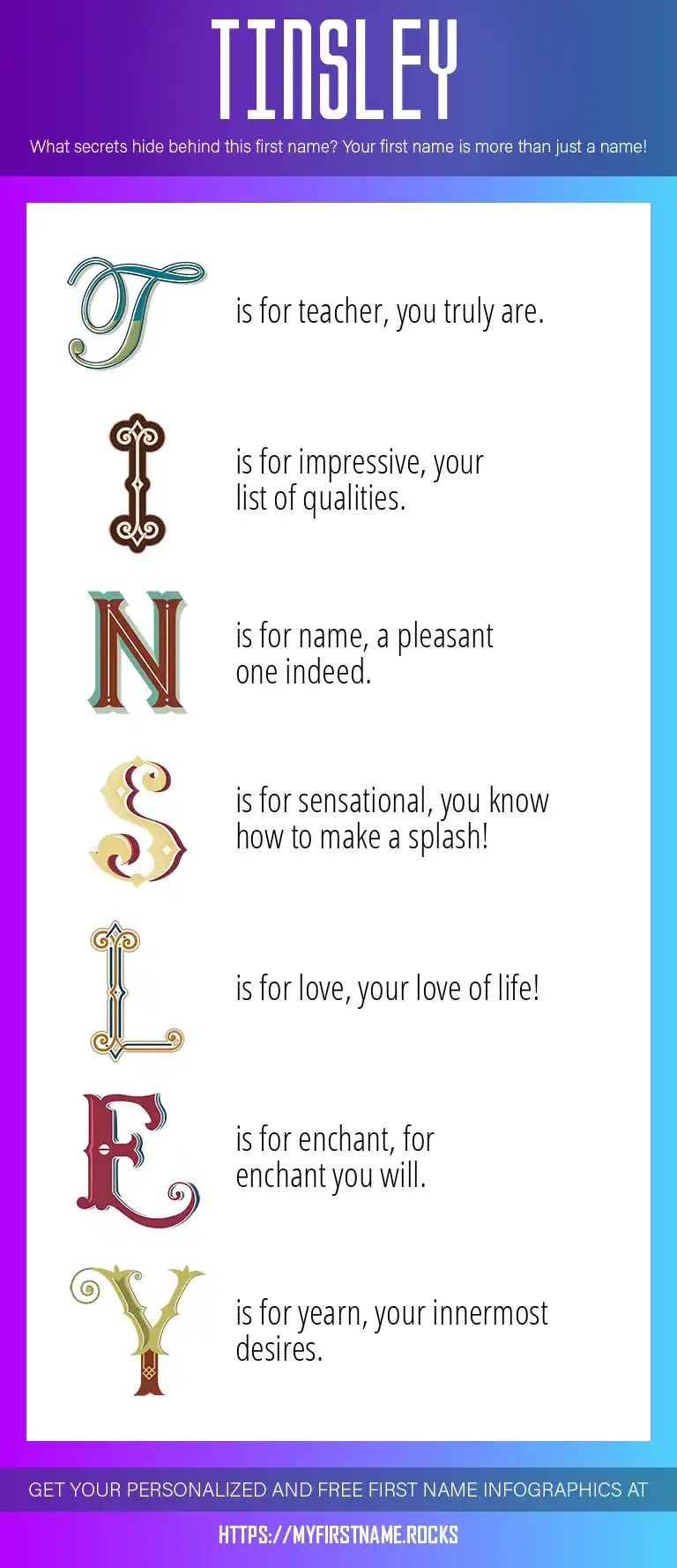 TINSLEY

What secrets hide behind this first name? Your first name is more than just a name!

T is for teacher, you truly are.

I is for impressive, your list of qualities.

N is for name, a pleasant one indeed.

S is for sensational, you know how to make a splash!

L is for love, your love of life!

E is for enchant, for enchant you will.

Y is for yearn, your innermost desires.

GET YOUR PERSONALIZED AND FREE FIRST NAME INFOGRAPHICS AT

HTTPS://MYFIRSTNAME.ROCKS