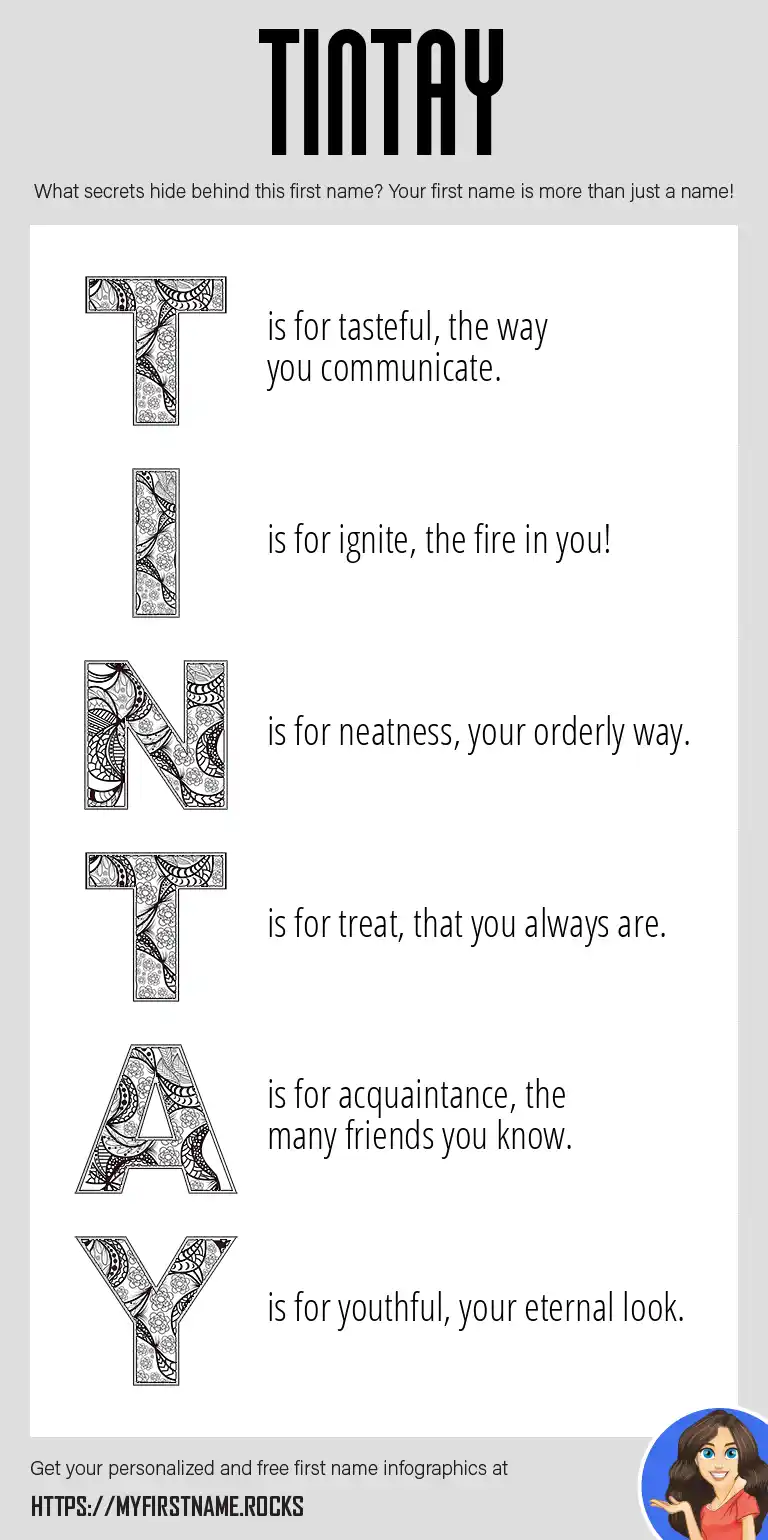 TINTAY

What secrets hide behind this first name? Your first name is more than just a name!

T is for tasteful, the way you communicate.

I is for ignite, the fire in you!

N is for neatness, your orderly way.

T is for treat, that you always are.

A is for acquaintance, the many friends you know.

Y is for youthful, your eternal look.

Get your personalized and free first name infographics at

HTTPS://MYFIRSTNAME.ROCKS