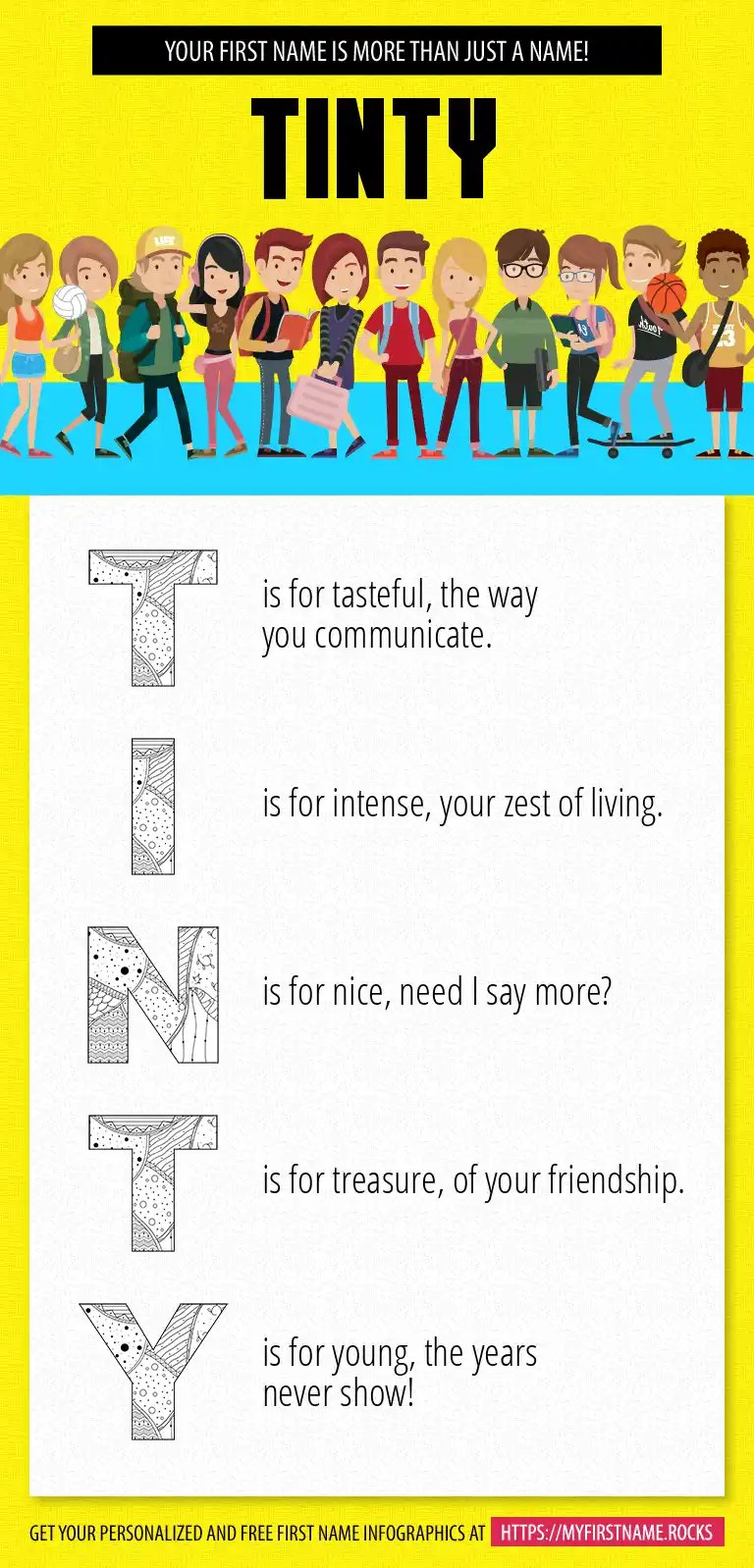 YOUR FIRST NAME IS MORE THAN JUST A NAME!

TINTY

T is for tasteful, the way you communicate.

I is for intense, your zest of living.

N is for nice, need I say more?

T is for treasure, of your friendship.

Y is for young, the years never show!

GET YOUR PERSONALIZED AND FREE FIRST NAME INFOGRAPHICS AT HTTPS://MYFIRSTNAME.ROCKS