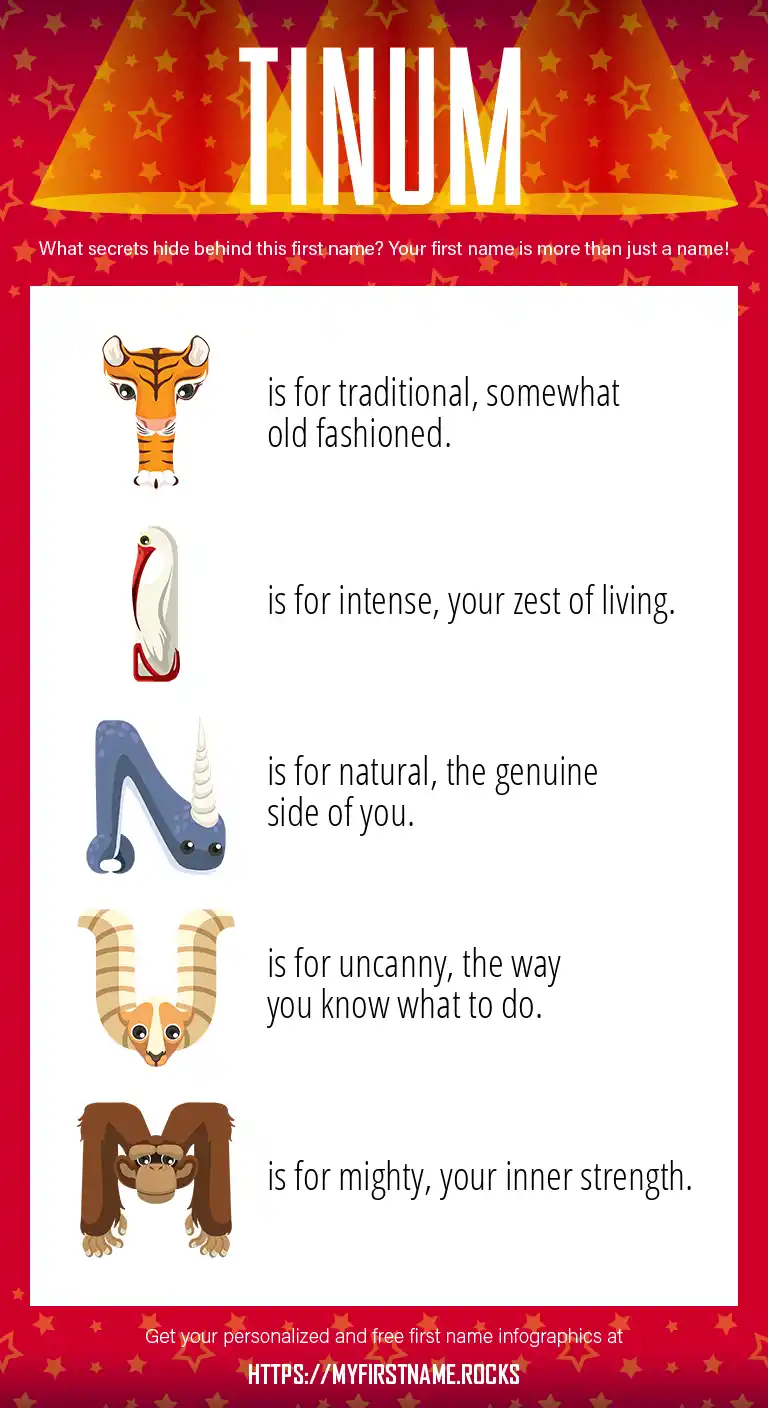 TINUM

What secrets hide behind this first name? Your first name is more than just a name!

T is for traditional, somewhat old fashioned.

I is for intense, your zest of living.

N is for natural, the genuine side of you.

U is for uncanny, the way you know what to do.

M is for mighty, your inner strength.

Get your personalized and free first name infographics at

HTTPS://MYFIRSTNAME.ROCKS