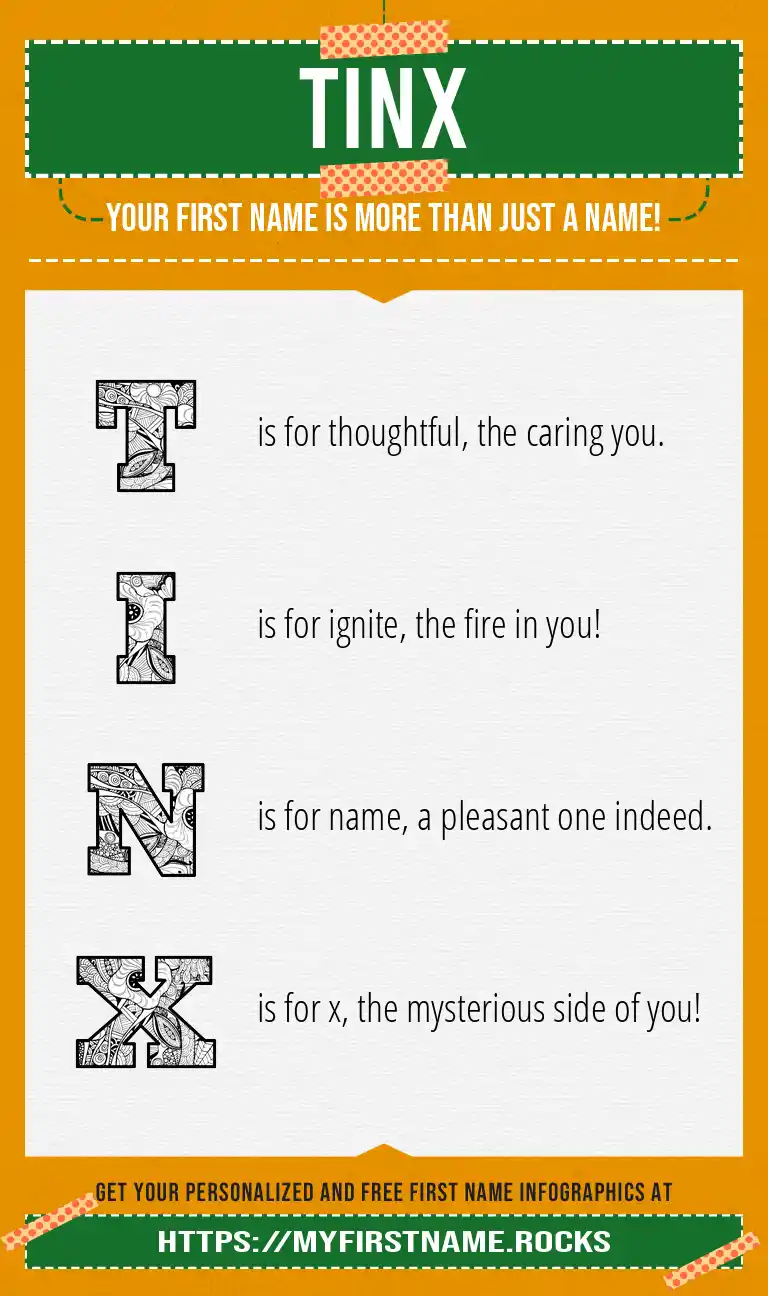 TINX

YOUR FIRST NAME IS MORE THAN JUST A NAME!

T is for thoughtful, the caring you.

I is for ignite, the fire in you!

N is for name, a pleasant one indeed.

X is for x, the mysterious side of you!

GET YOUR PERSONALIZED AND FREE FIRST NAME INFOGRAPHICS AT

HTTPS://MYFIRSTNAME.ROCKS