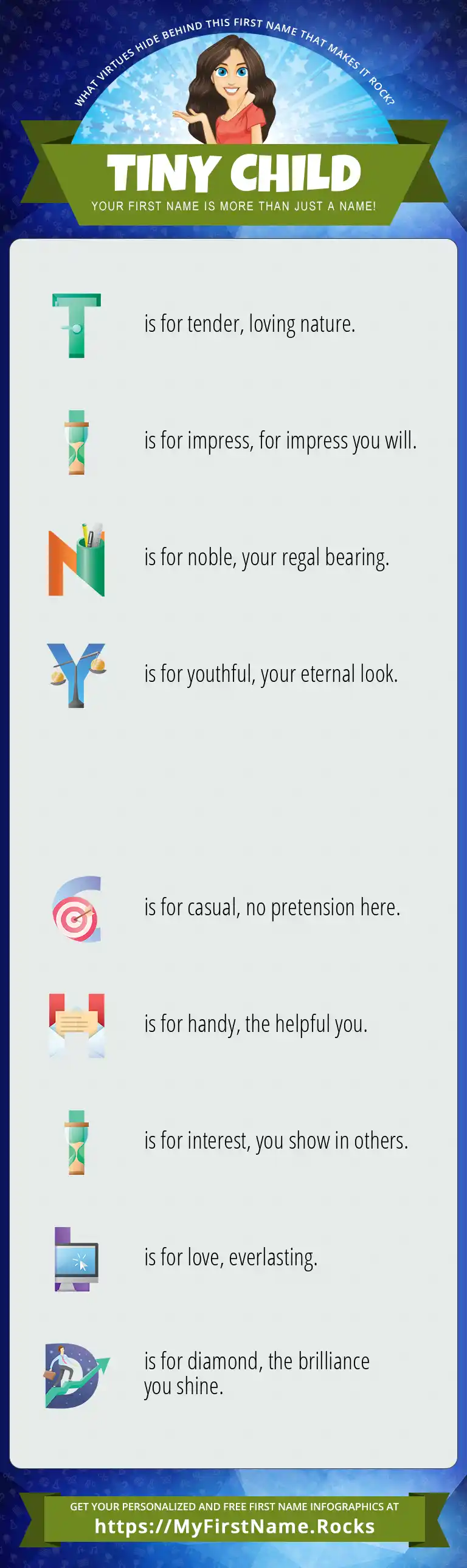 WHAT VIRTUES HIDE BEHIND THIS FIRST NAME THAT MAKES IT ROCK?

TINY CHILD

YOUR FIRST NAME IS MORE THAN JUST A NAME!

T is for tender, loving nature.

I is for impress, for impress you will.

N is for noble, your regal bearing.

Y is for youthful, your eternal look.

C is for casual, no pretension here.

H is for handy, the helpful you.

I is for interest, you show in others.

L is for love, everlasting.

D is for diamond, the brilliance you shine.

GET YOUR PERSONALIZED AND FREE FIRST NAME INFOGRAPHICS AT

https://MyFirstName.Rocks