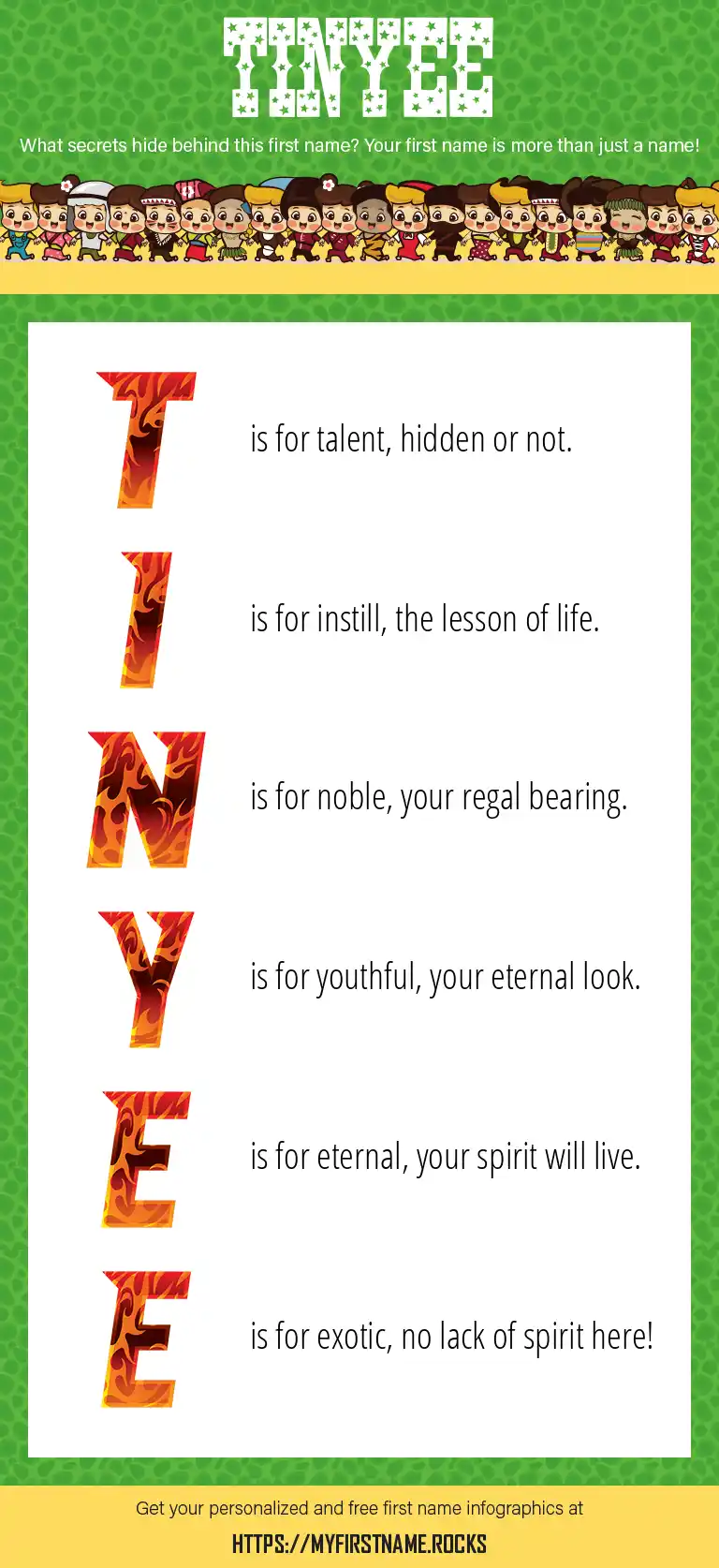 TINYEE

What secrets hide behind this first name? Your first name is more than just a name!

T is for talent, hidden or not.

I is for instill, the lesson of life.

N is for noble, your regal bearing.

Y is for youthful, your eternal look.

E is for eternal, your spirit will live.

E is for exotic, no lack of spirit here!

Get your personalized and free first name infographics at

HTTPS://MYFIRSTNAME.ROCKS