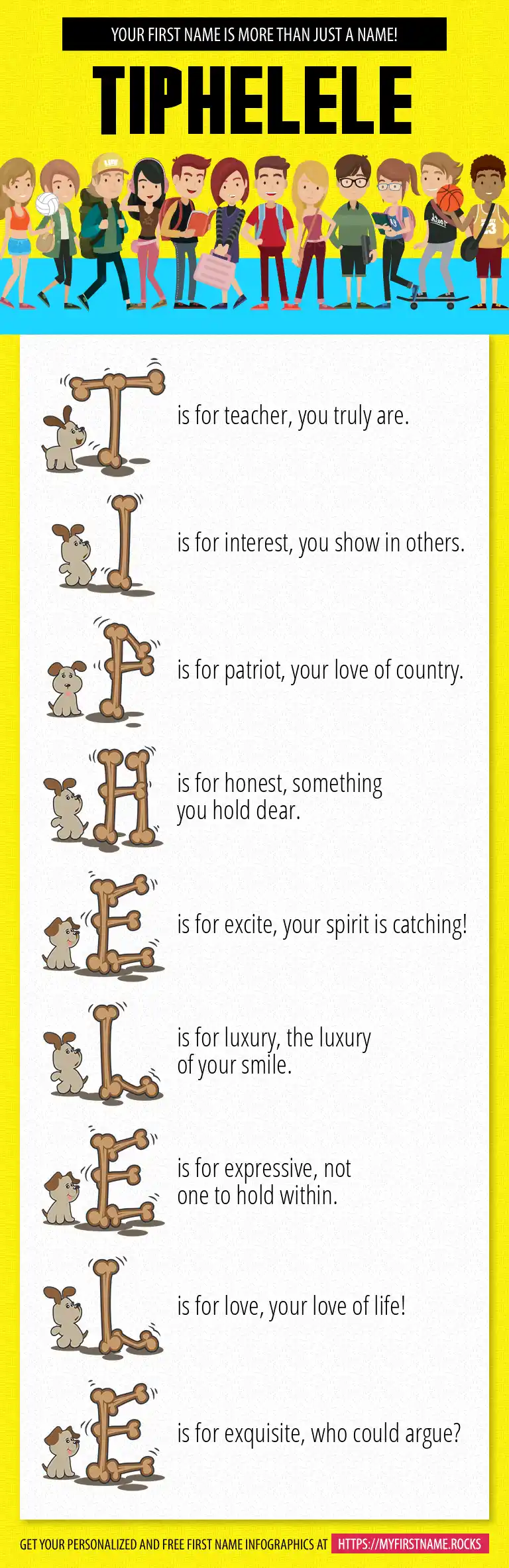 YOUR FIRST NAME IS MORE THAN JUST A NAME!

TIPHELELE

T is for teacher, you truly are.

I is for interest, you show in others.

P is for patriot, your love of country.

H is for honest, something you hold dear.

E is for excite, your spirit is catching!

L is for luxury, the luxury of your smile.

E is for expressive, not one to hold within.

L is for love, your love of life!

E is for exquisite, who could argue?

GET YOUR PERSONALIZED AND FREE FIRST NAME INFOGRAPHICS AT HTTPS://MYFIRSTNAME.ROCKS