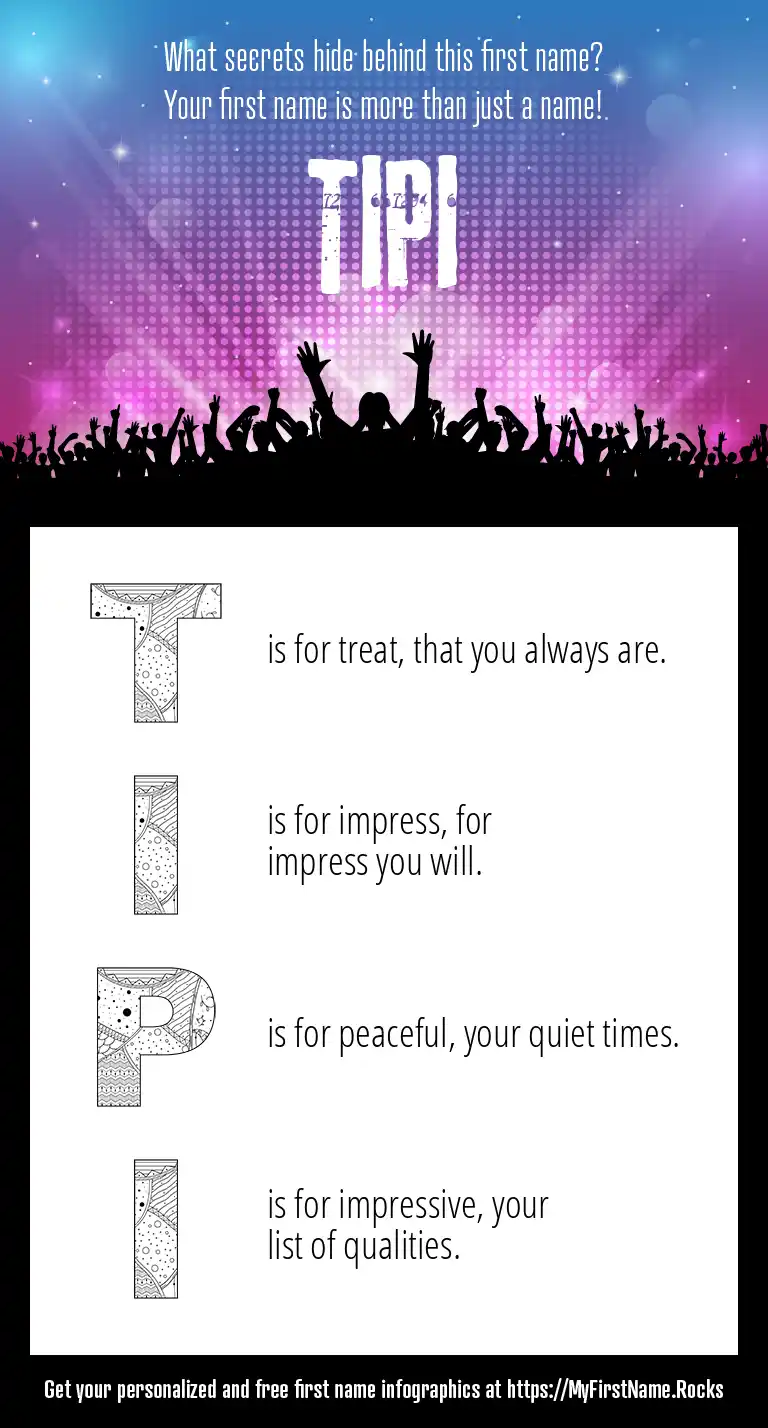 What secrets hide behind this first name?
Your first name is more than just a name!

TIPI

T

is for treat, that you always are.

I

is for impress, for impress you will.

P

is for peaceful, your quiet times.

I

is for impressive, your list of qualities.

Get your personalized and free first name infographics at https://MyFirstName.Rocks