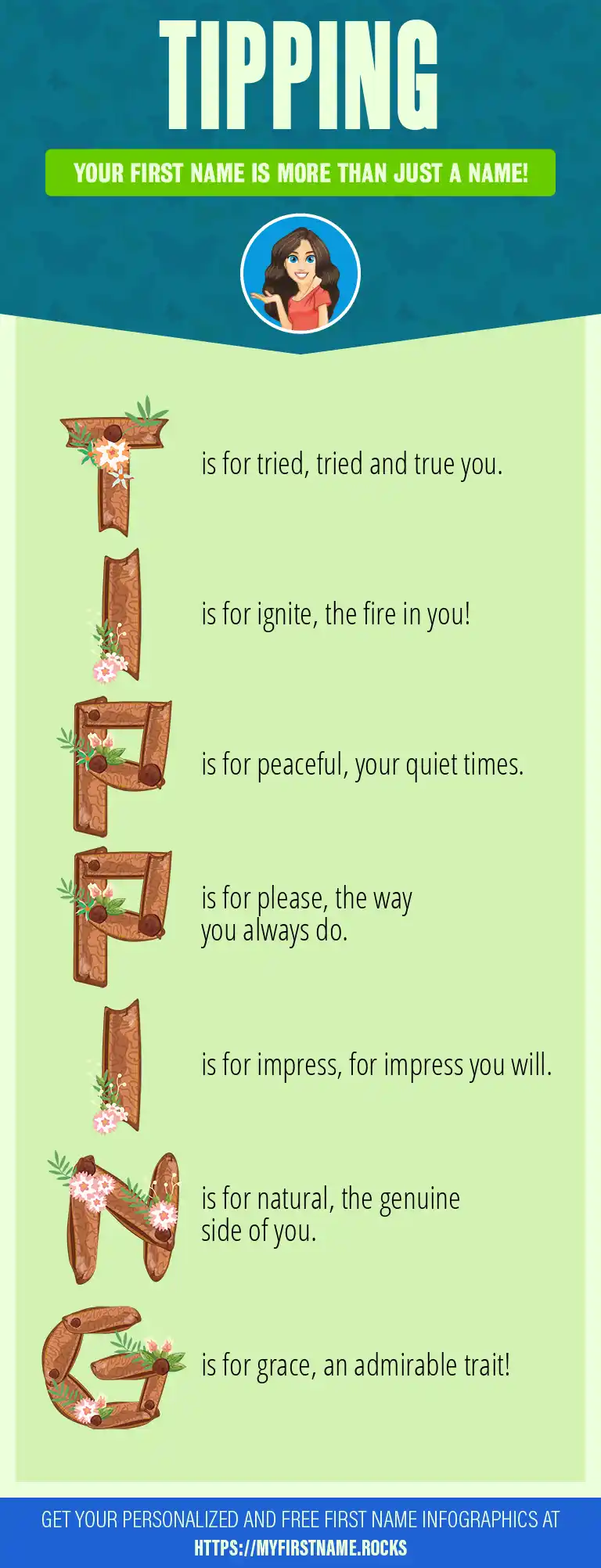 TIPPING

YOUR FIRST NAME IS MORE THAN JUST A NAME!

T is for tried, tried and true you.

I is for ignite, the fire in you!

P is for peaceful, your quiet times.

P is for please, the way you always do.

I is for impress, for impress you will.

N is for natural, the genuine side of you.

G is for grace, an admirable trait!

GET YOUR PERSONALIZED AND FREE FIRST NAME INFOGRAPHICS AT HTTPS://MYFIRSTNAME.ROCKS