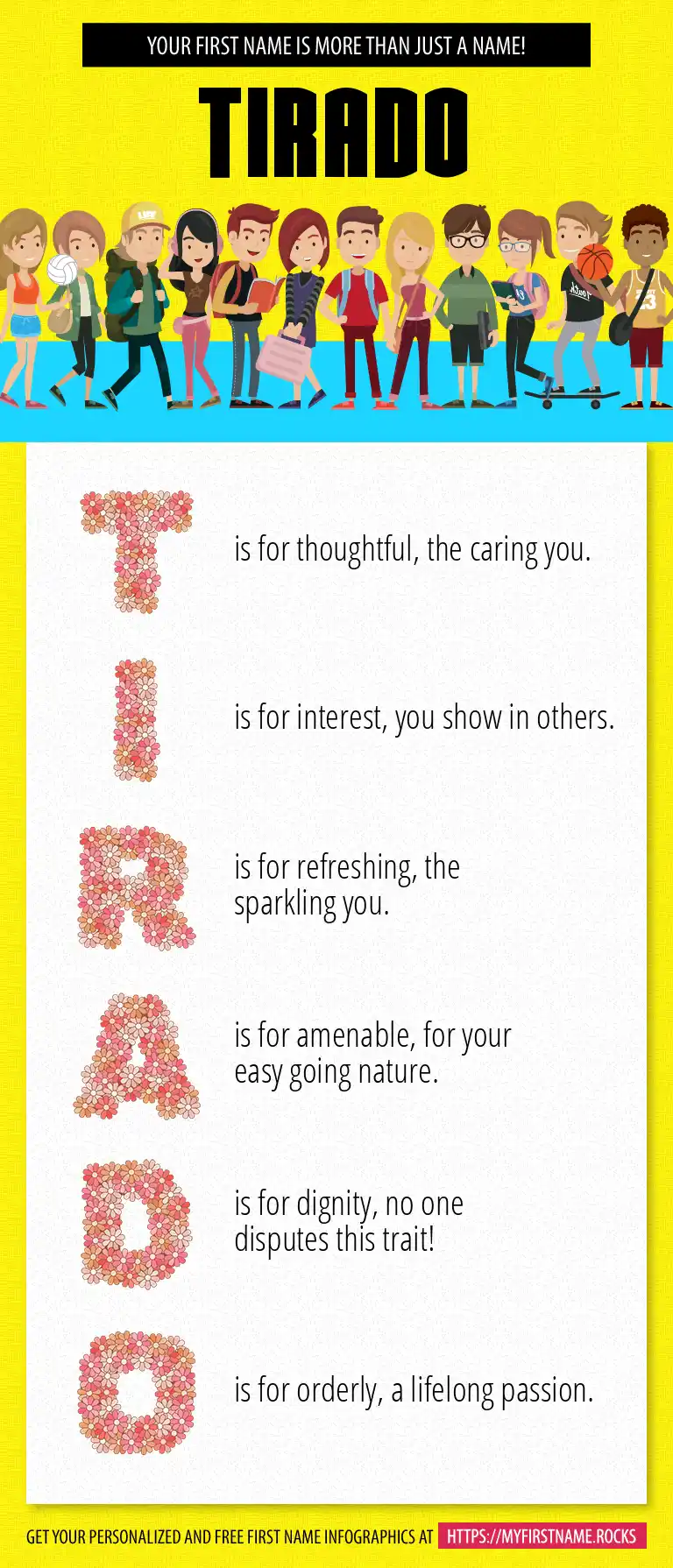 YOUR FIRST NAME IS MORE THAN JUST A NAME!

TIRADO

T is for thoughtful, the caring you.

I is for interest, you show in others.

R is for refreshing, the sparkling you.

A is for amenable, for your easy going nature.

D is for dignity, no one disputes this trait!

O is for orderly, a lifelong passion.

GET YOUR PERSONALIZED AND FREE FIRST NAME INFOGRAPHICS AT HTTPS://MYFIRSTNAME.ROCKS