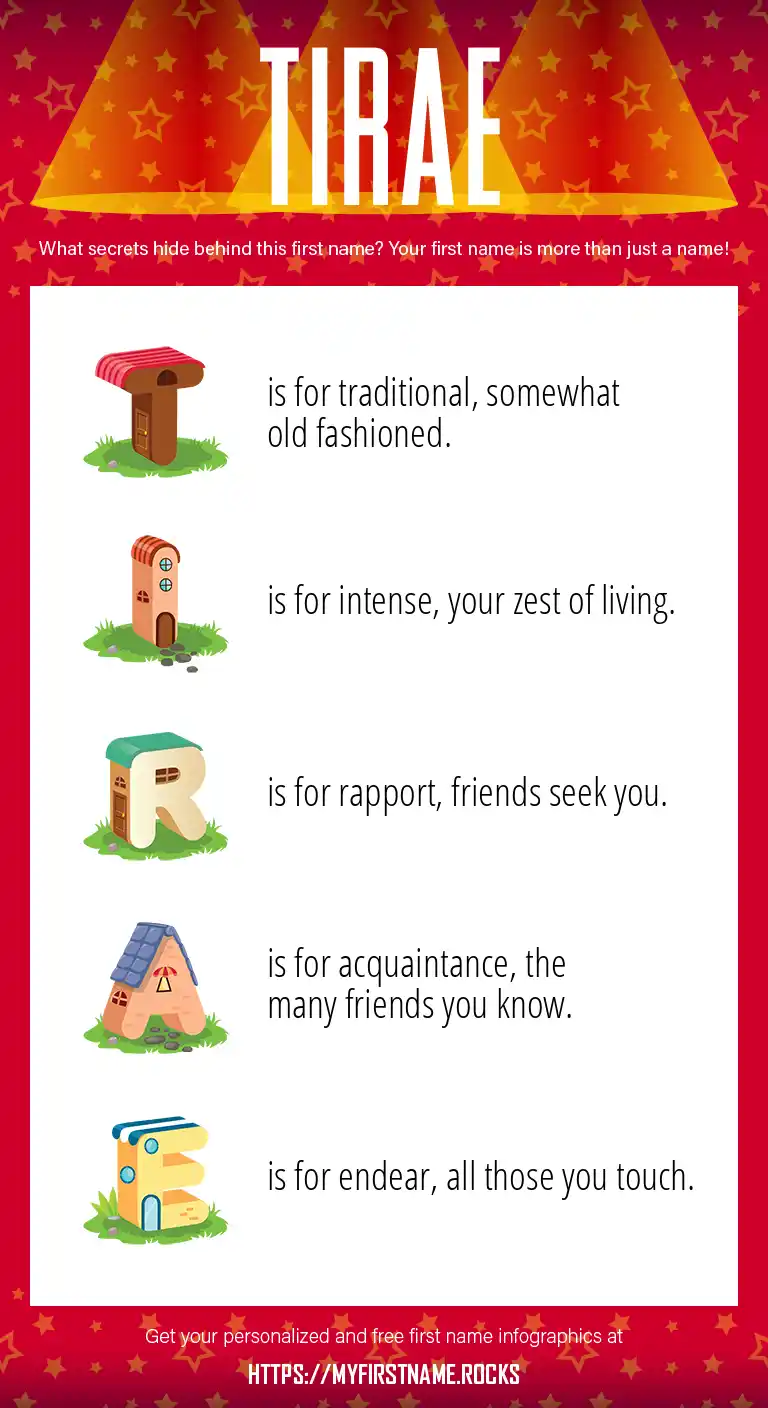 TIRAE

What secrets hide behind this first name? Your first name is more than just a name!

T is for traditional, somewhat old fashioned.

I is for intense, your zest of living.

R is for rapport, friends seek you.

A is for acquaintance, the many friends you know.

E is for endear, all those you touch.

Get your personalized and free first name infographics at

HTTPS://MYFIRSTNAME.ROCKS