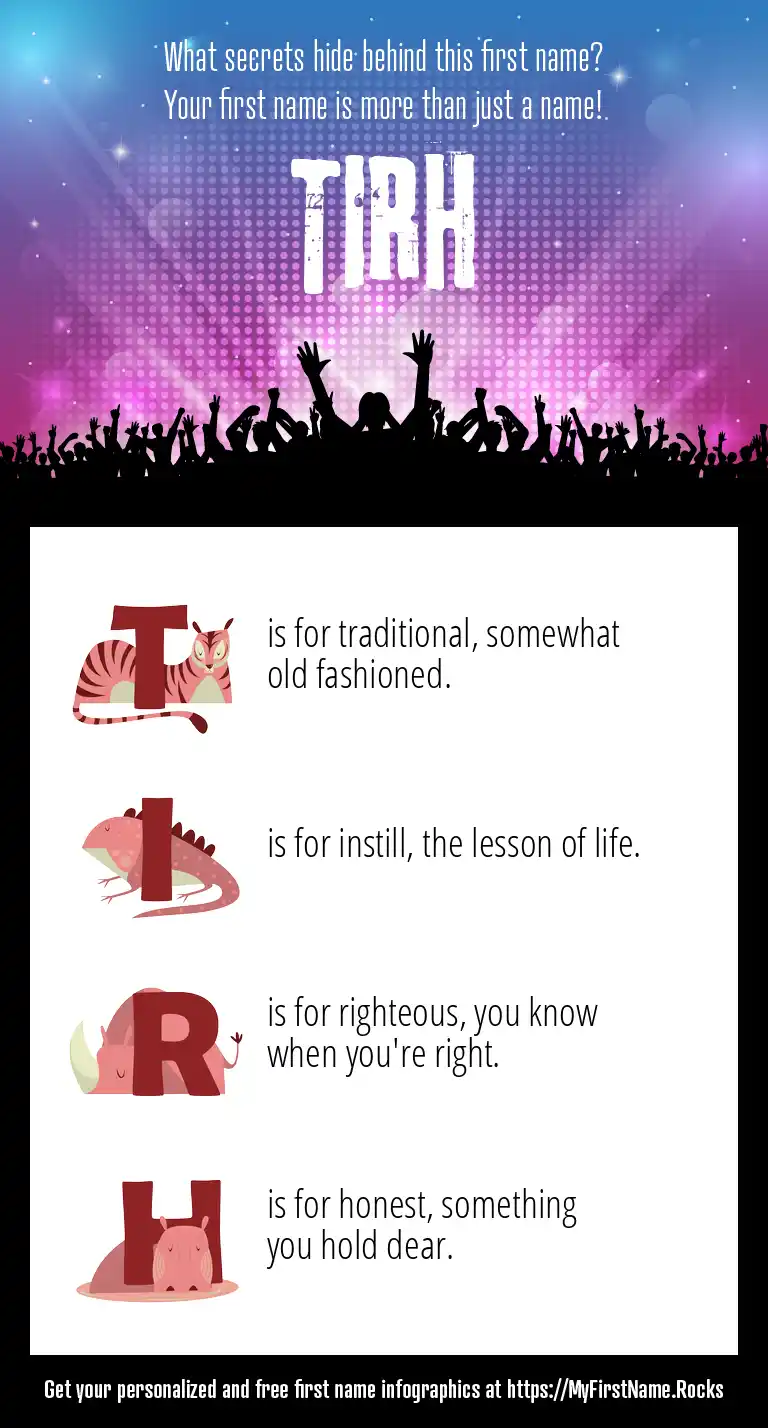 What secrets hide behind this first name?
Your first name is more than just a name!

TIRH

T is for traditional, somewhat old fashioned.

I is for instill, the lesson of life.

R is for righteous, you know when you're right.

H is for honest, something you hold dear.

Get your personalized and free first name infographics at https://MyFirstName.Rocks