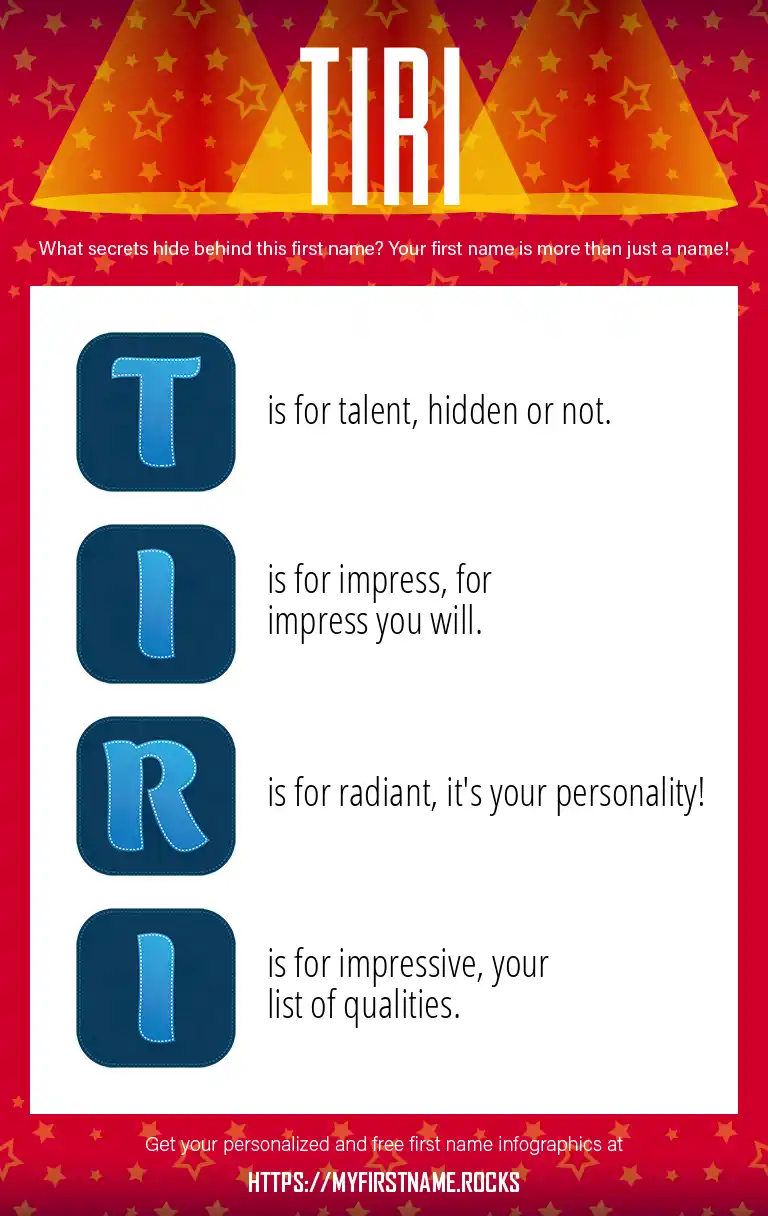 TIRI

What secrets hide behind this first name? Your first name is more than just a name!

T is for talent, hidden or not.

I is for impress, for impress you will.

R is for radiant, it's your personality!

I is for impressive, your list of qualities.

Get your personalized and free first name infographics at

HTTPS://MYFIRSTNAME.ROCKS