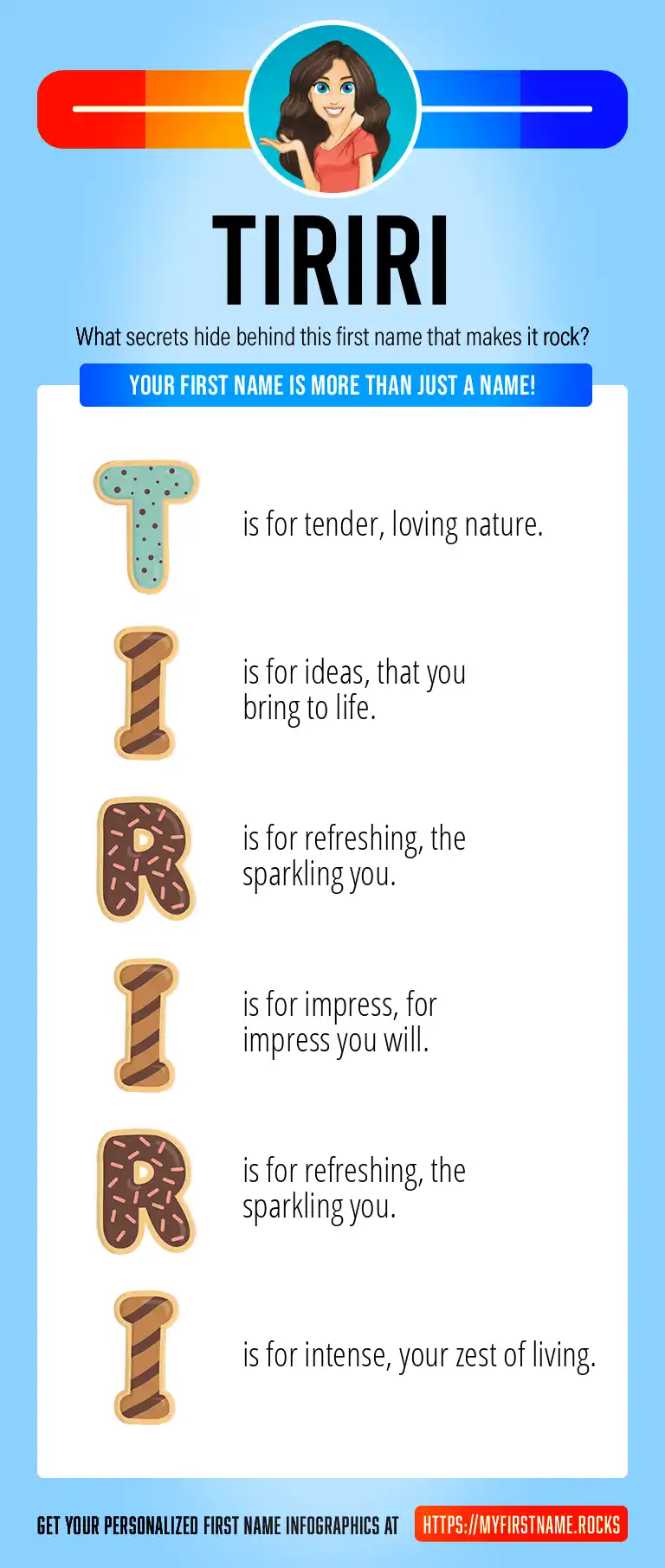 TIRIRI

What secrets hide behind this first name that makes it rock?

YOUR FIRST NAME IS MORE THAN JUST A NAME!

T is for tender, loving nature.

I is for ideas, that you bring to life.

R is for refreshing, the sparkling you.

I is for impress, for impress you will.

R is for refreshing, the sparkling you.

I is for intense, your zest of living.

GET YOUR PERSONALIZED FIRST NAME INFOGRAPHICS AT HTTPS://MYFIRSTNAME.ROCKS