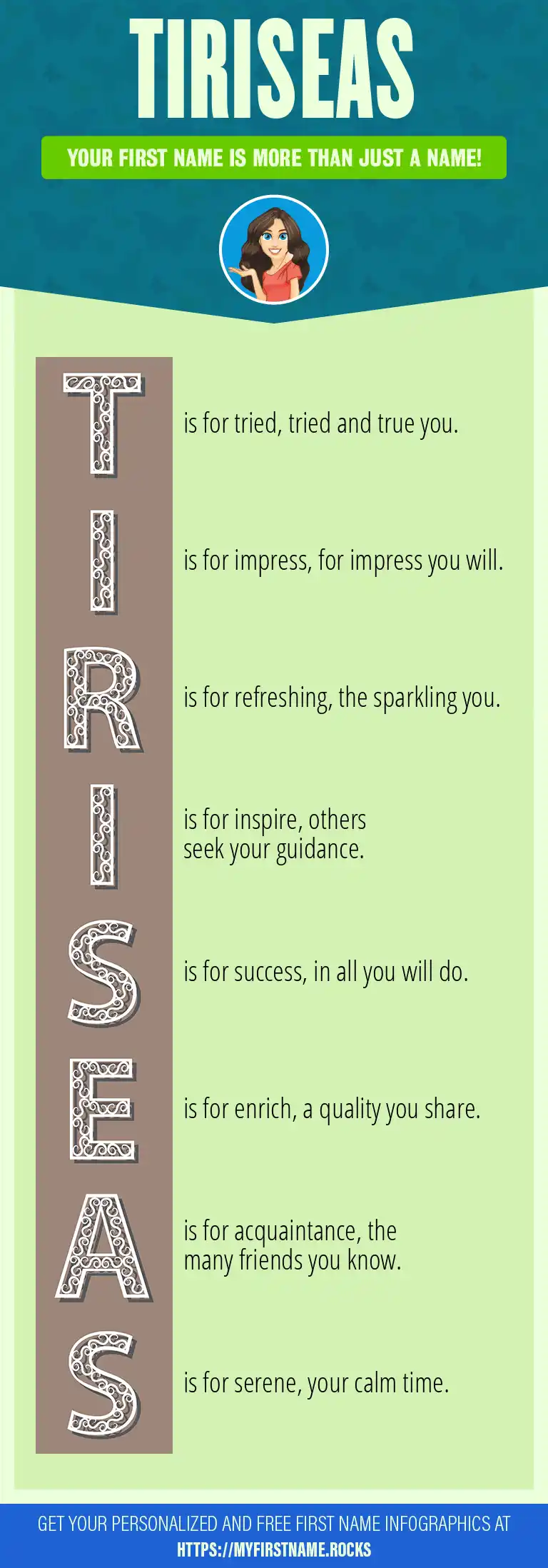 TIRISEAS

YOUR FIRST NAME IS MORE THAN JUST A NAME!

T is for tried, tried and true you.

I is for impress, for impress you will.

R is for refreshing, the sparkling you.

I is for inspire, others seek your guidance.

S is for success, in all you will do.

E is for enrich, a quality you share.

A is for acquaintance, the many friends you know.

S is for serene, your calm time.

GET YOUR PERSONALIZED AND FREE FIRST NAME INFOGRAPHICS AT HTTPS://MYFIRSTNAME.ROCKS