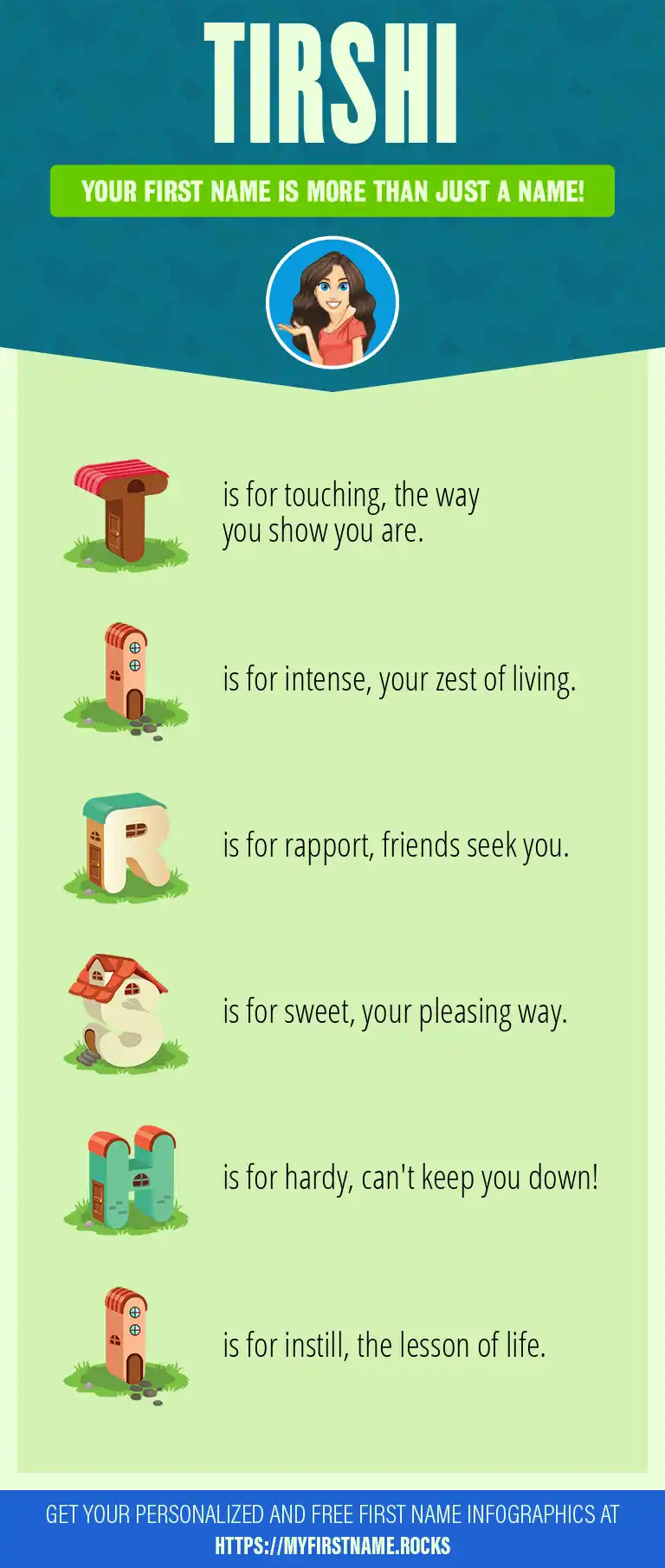 TIRSHI

YOUR FIRST NAME IS MORE THAN JUST A NAME!

T is for touching, the way you show you are.

I is for intense, your zest of living.

R is for rapport, friends seek you.

S is for sweet, your pleasing way.

H is for hardy, can't keep you down!

I is for instill, the lesson of life.

GET YOUR PERSONALIZED AND FREE FIRST NAME INFOGRAPHICS AT HTTPS://MYFIRSTNAME.ROCKS